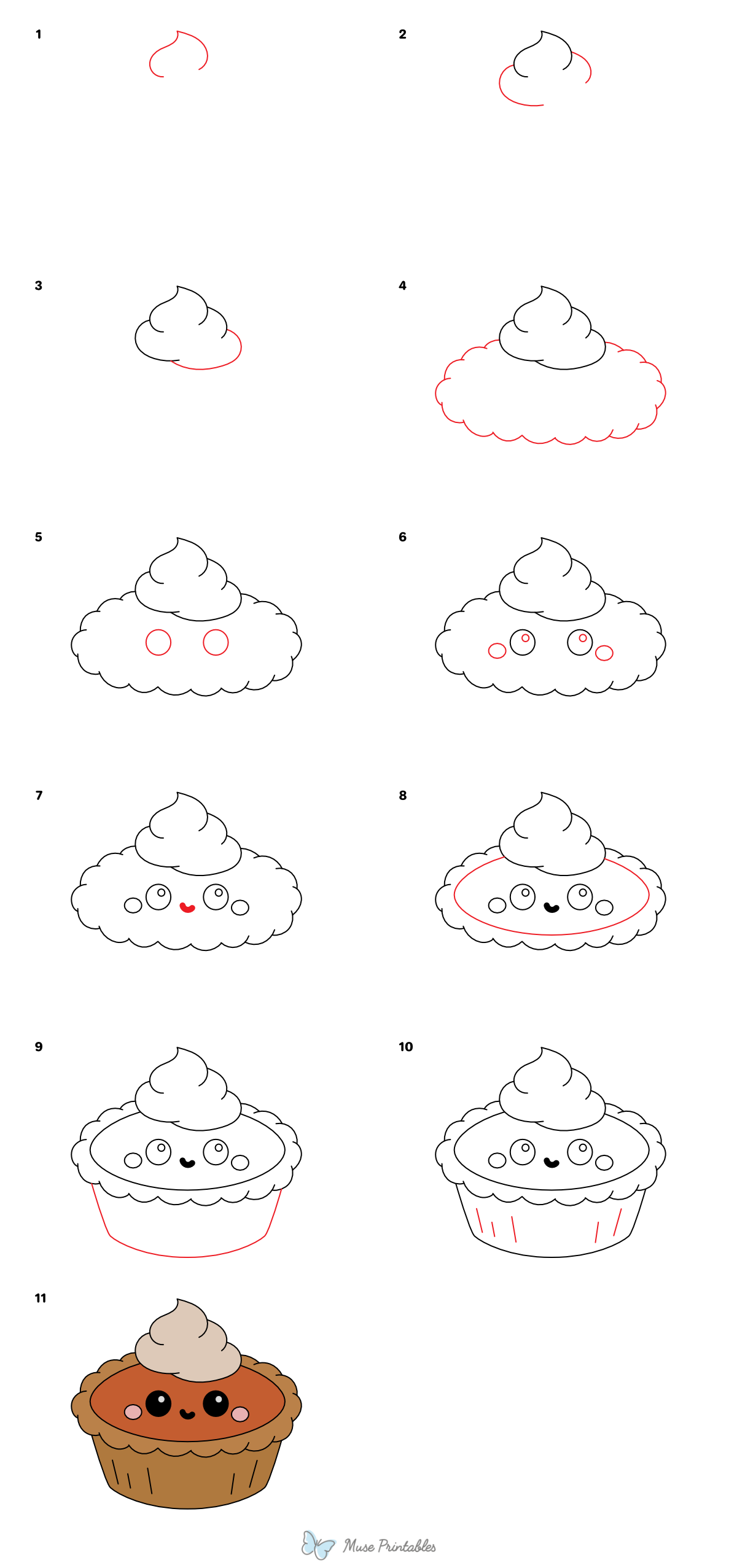 1

2

3

4

5

6

7

8

9

10

11

Muse Printables