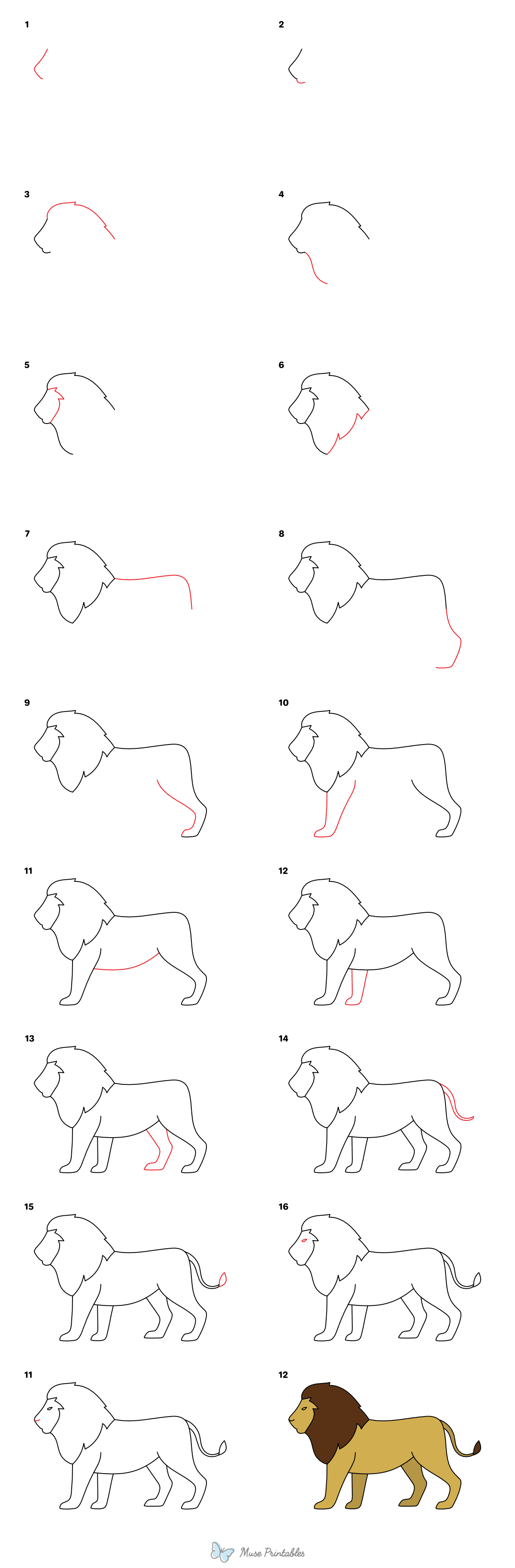 1

2

3

4

5

6

7

8

9

10

11

12

13

14

15

16

11

12

Muse Printables