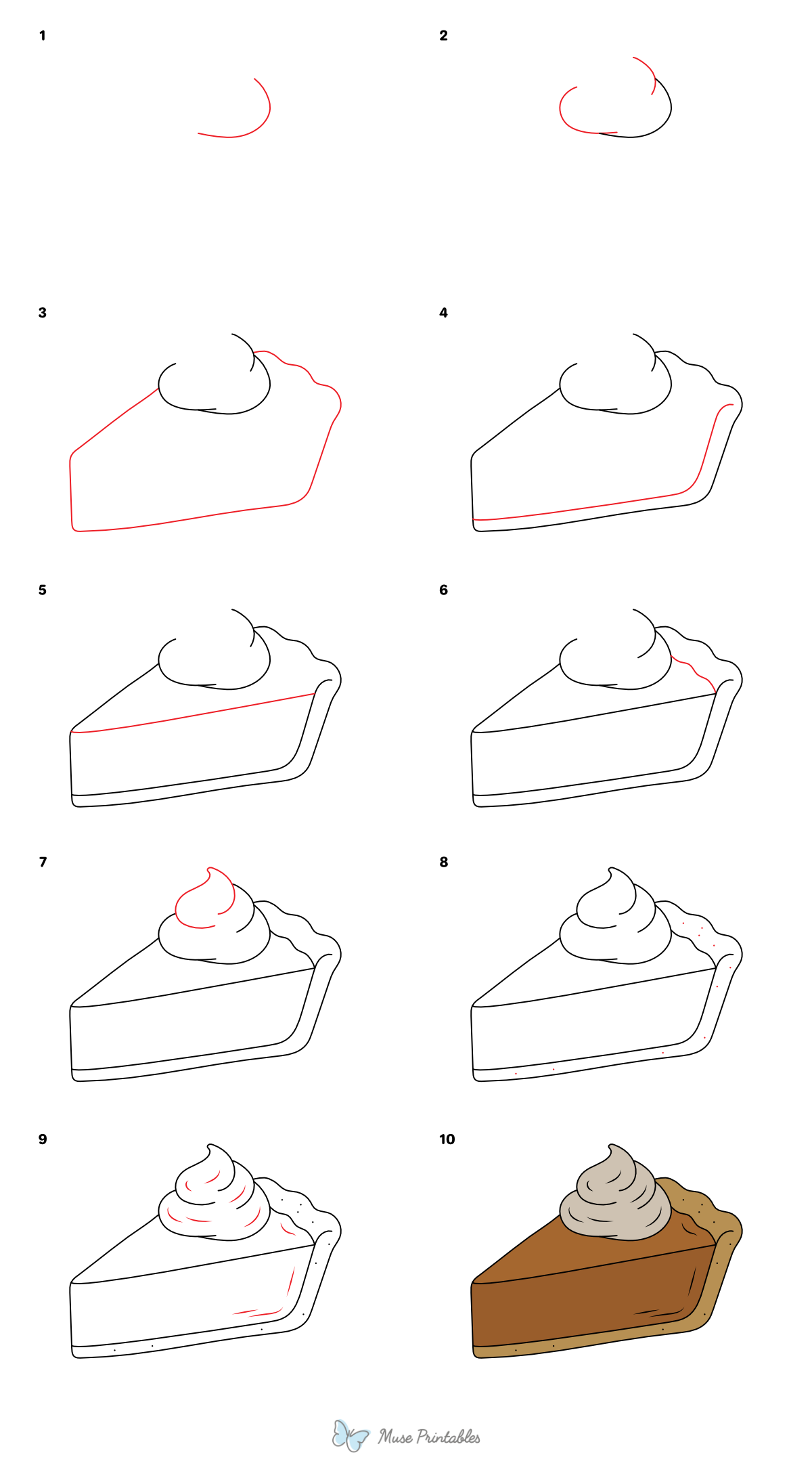 1

2

3

4

5

6

7

8

9

10

Muse Printables