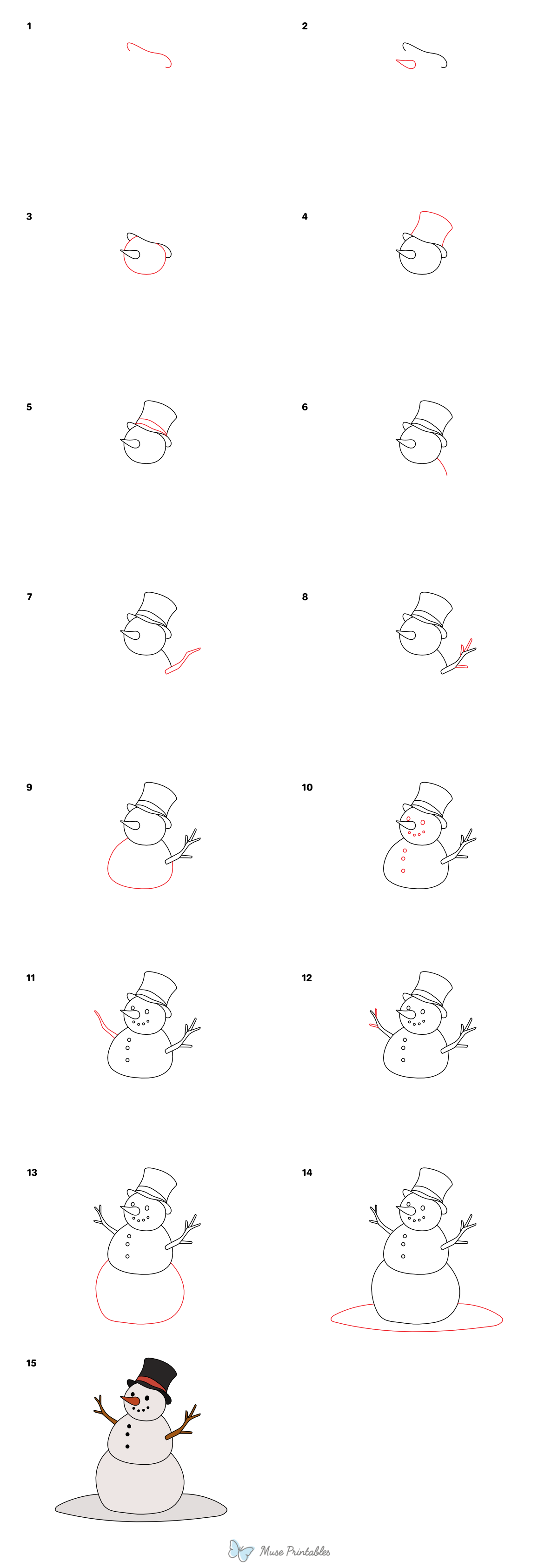 1

2

3

4

5

6

7

8

9

10

11

12

13

14

15

Muse Printables