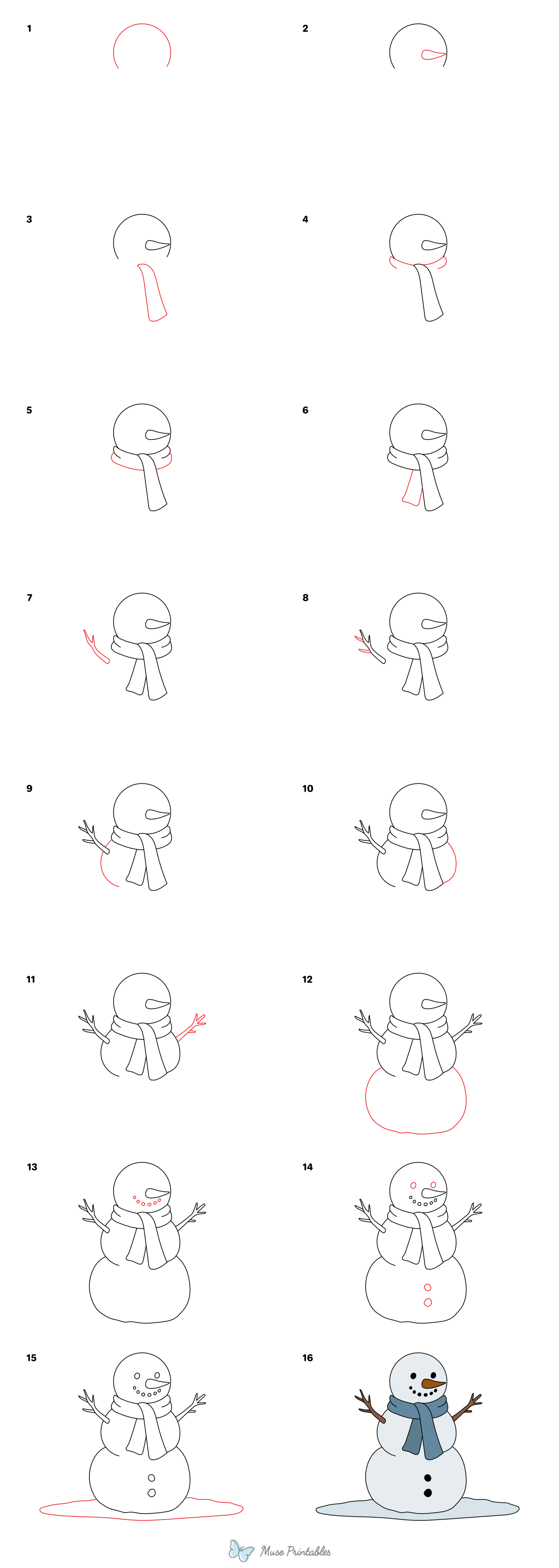 1

2

3

4

5

6

7

8

9

10

11

12

13

14

15

16

Muse Printables