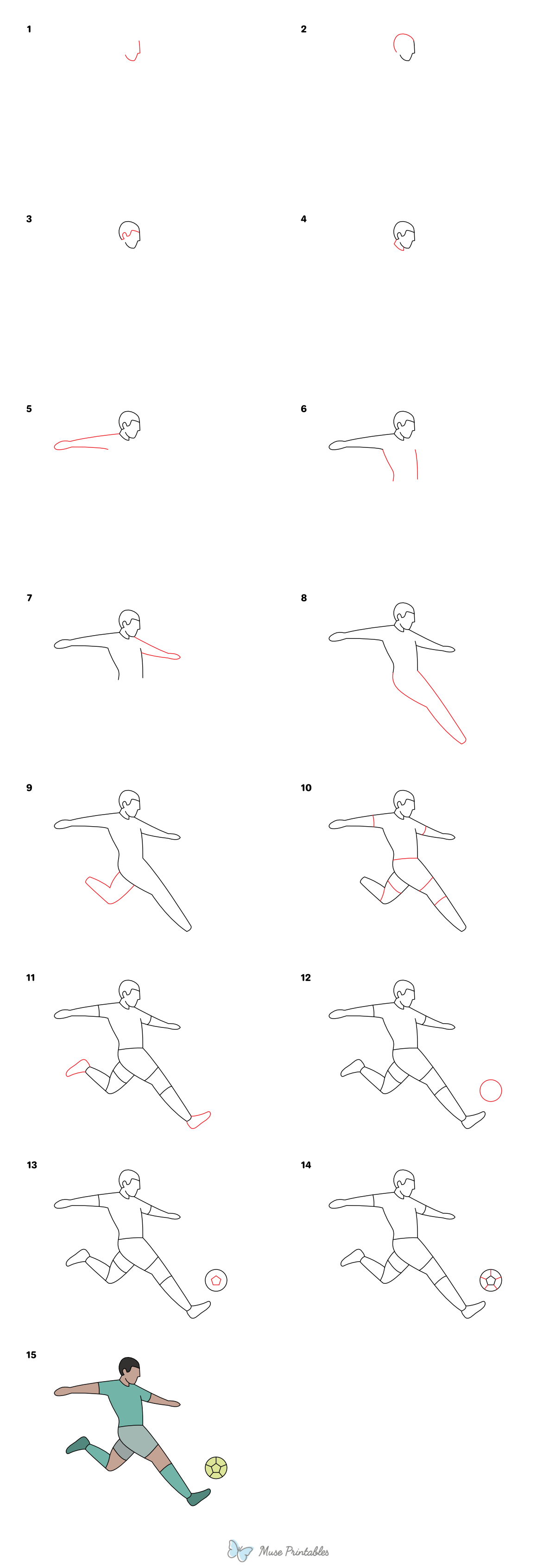 1

2

3

4

5

6

7

8

9

10

11

12

13

14

15

Muse Printables