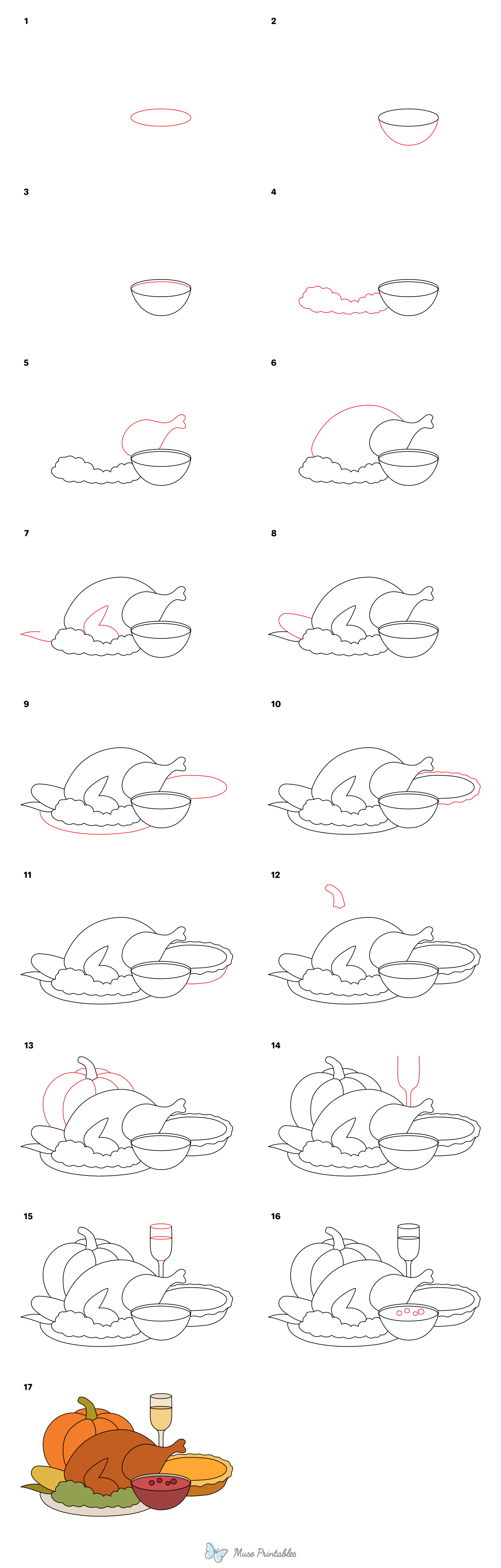 1

2

3

4

5

6

7

8

9

10

11

12

13

14

15

16

17

Muse Printables