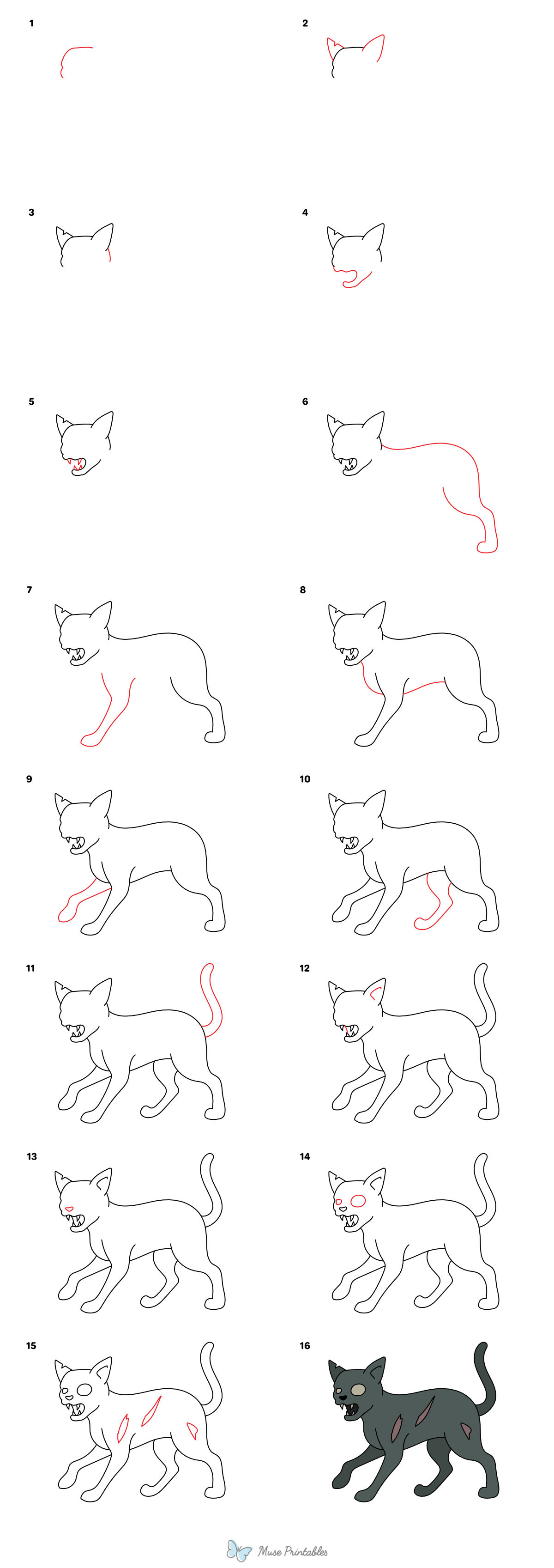 1

2

3

4

5

6

7

8

9

10

11

12

13

14

15

16

Muse Printables