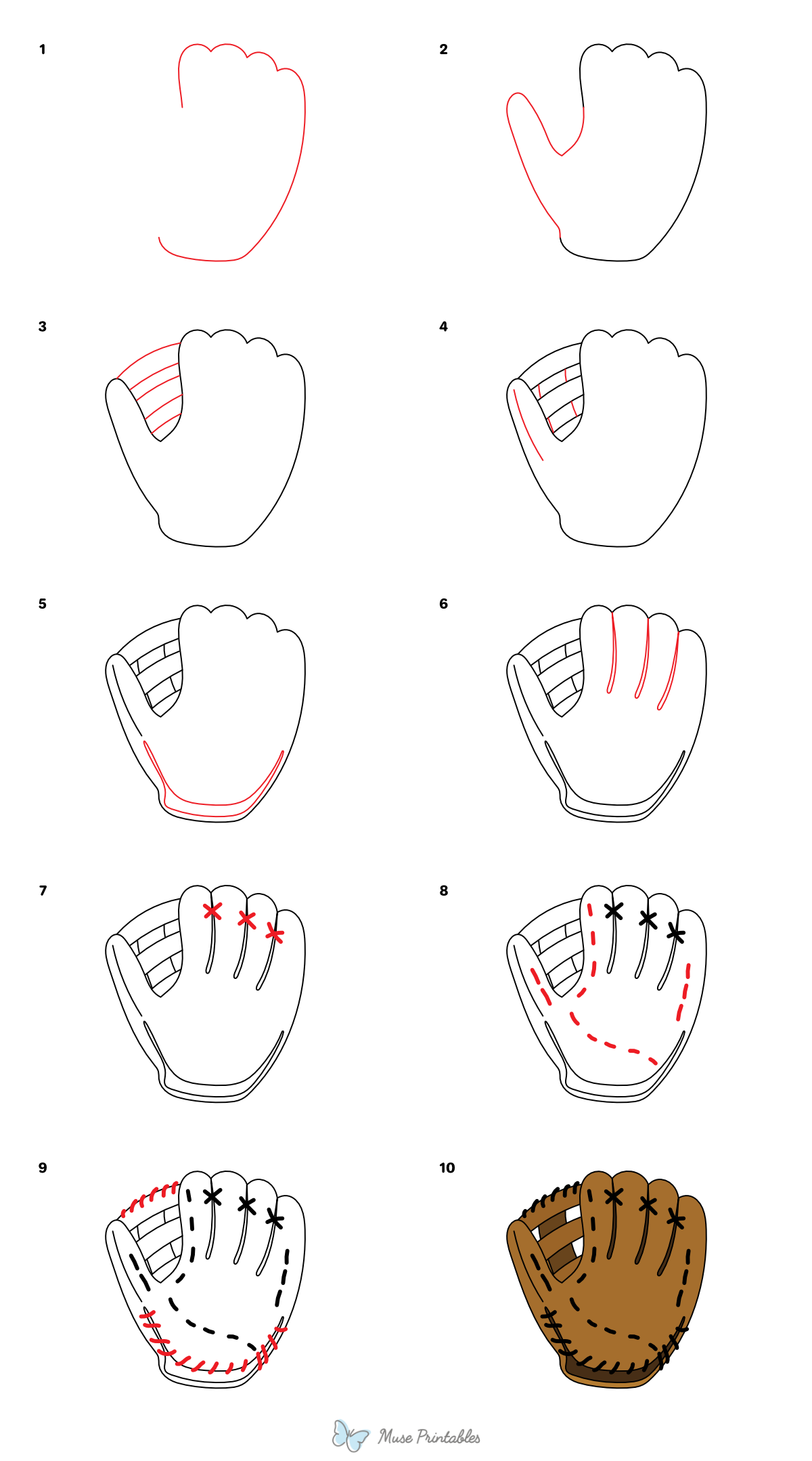 1

2

3

4

5

6

7

8

9

10

Muse Printables