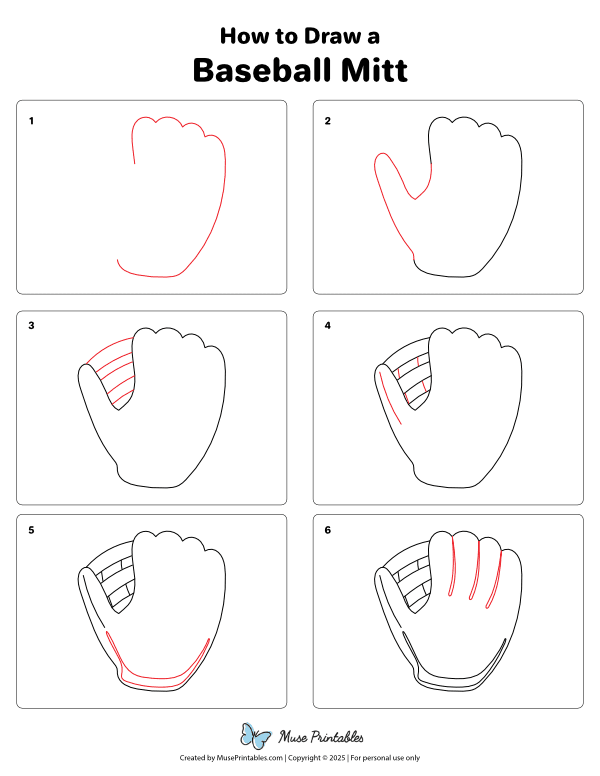 How to Draw a
Baseball Mitt

1

2

3

4

5

6

Muse Printables

Created by MusePrintables.com | Copyright © 2025 | For personal use only