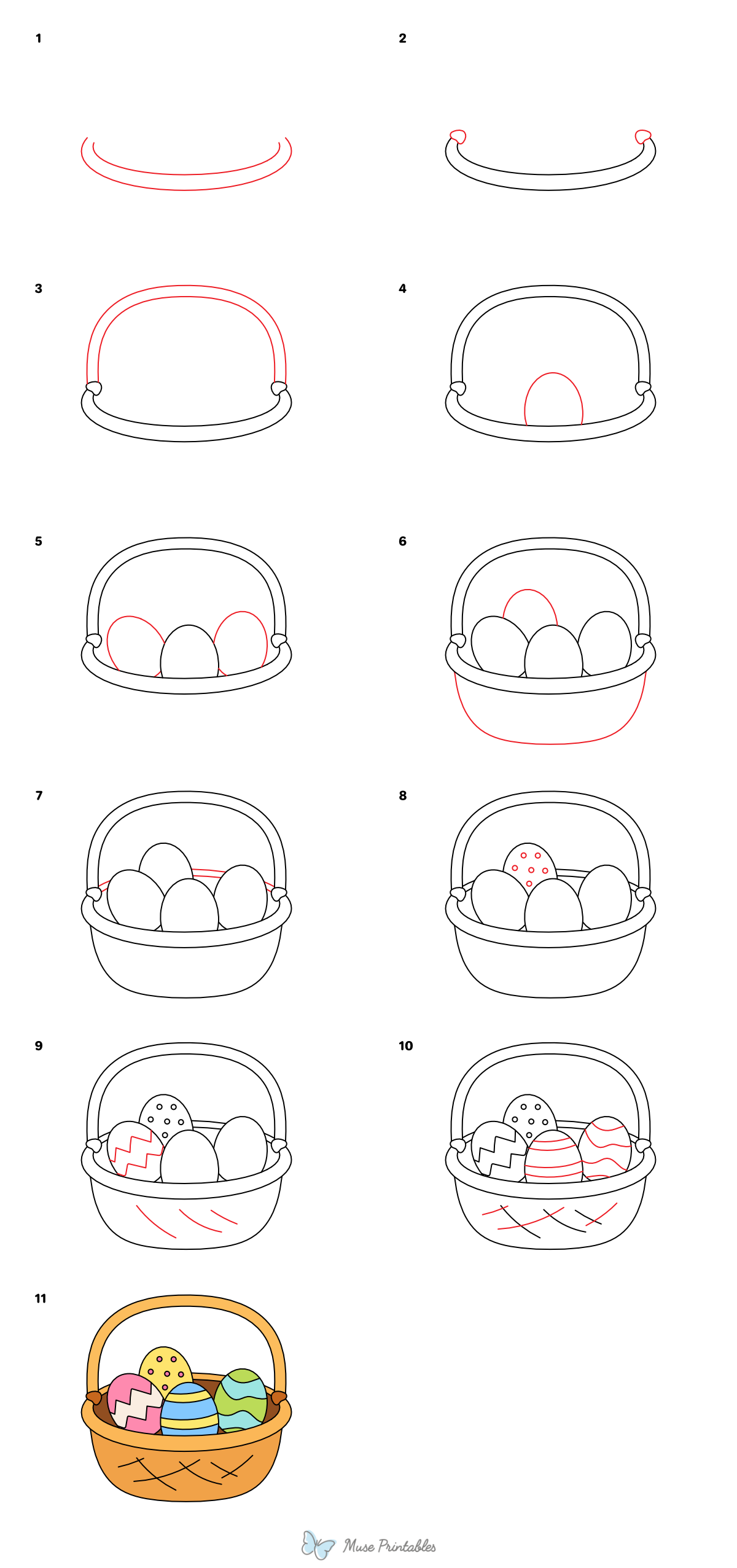 1

2

3

4

5

6

7

8

9

10

11

Muse Printables