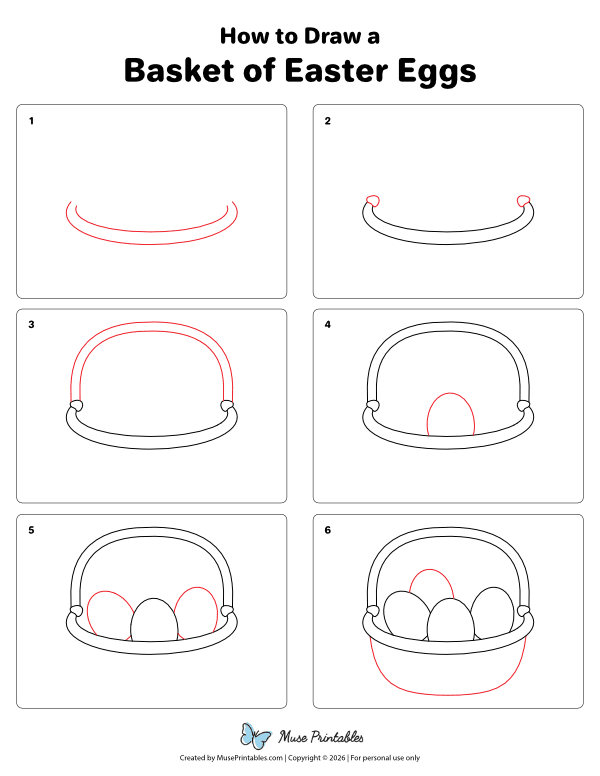 How to Draw a
Basket of Easter Eggs

1

2

3

4

5

6

Muse Printables

Created by MusePrintables.com | Copyright © 2026 | For personal use only