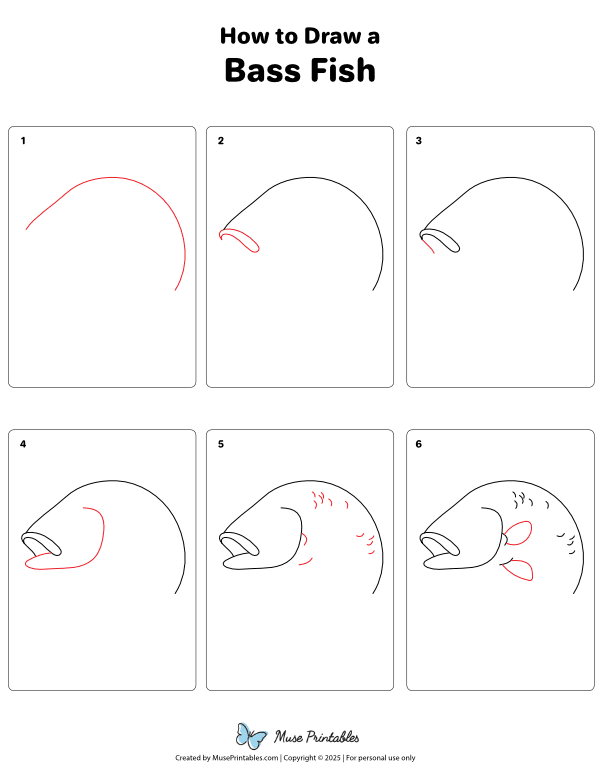 How to Draw a
Bass Fish

1

2

3

4

5

6

Muse Printables

Created by MusePrintables.com | Copyright © 2025 | For personal use only