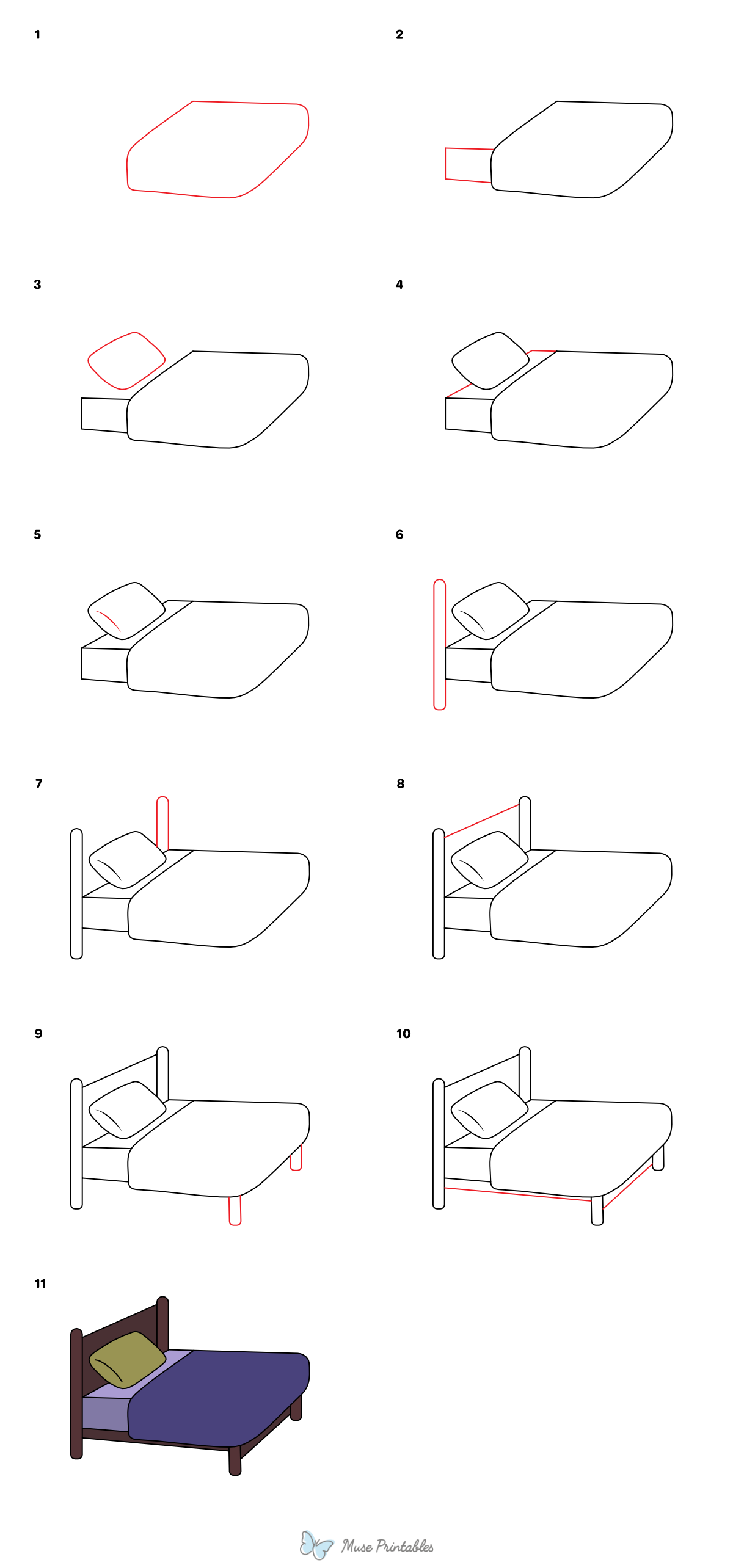 1

2

3

4

5

6

7

8

9

10

11

Muse Printables