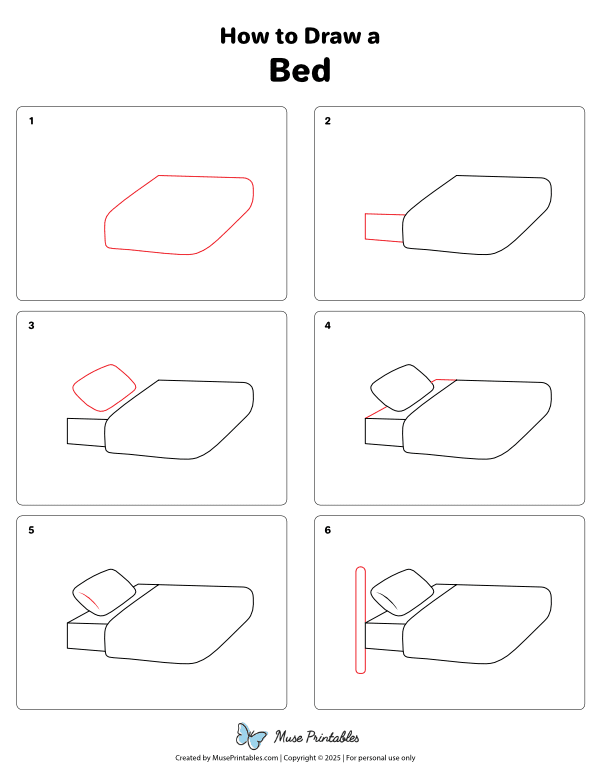 How to Draw a
Bed

1

2

3

4

5

6

Muse Printables

Created by MusePrintables.com | Copyright © 2025 | For personal use only