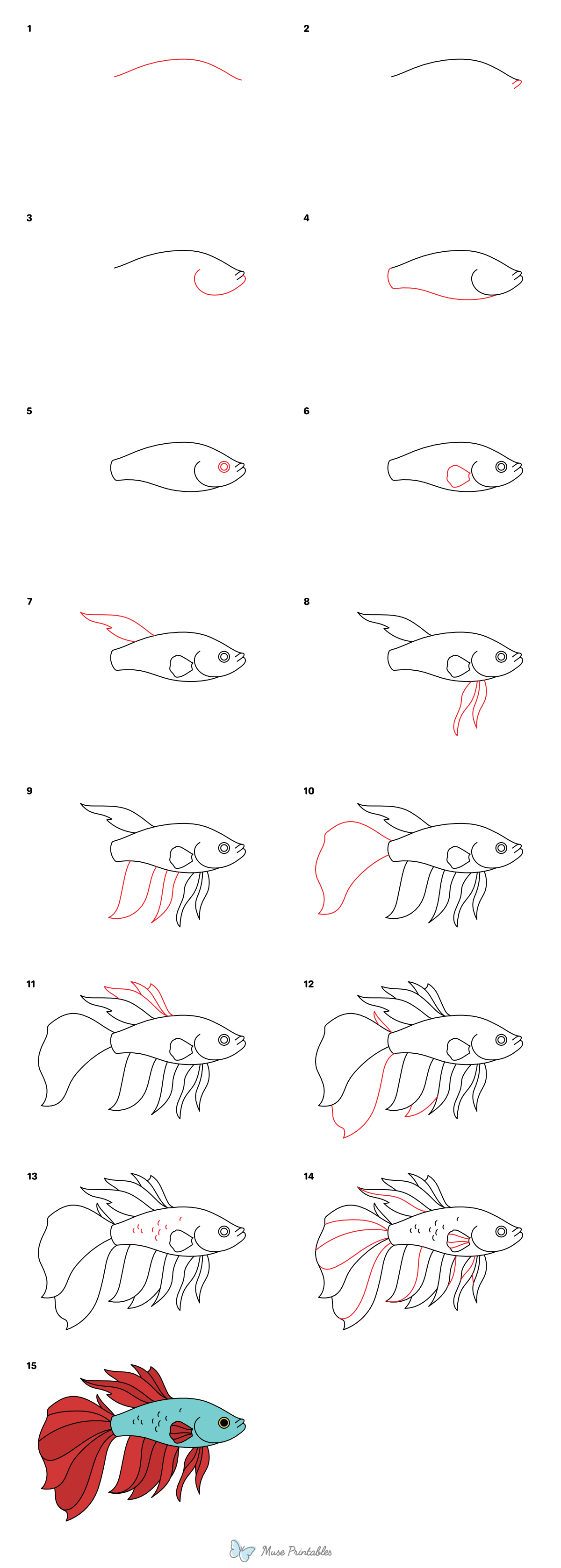 1
2
3
4
5
6
7
8
9
10
11
12
13
14
15
Muse Printables