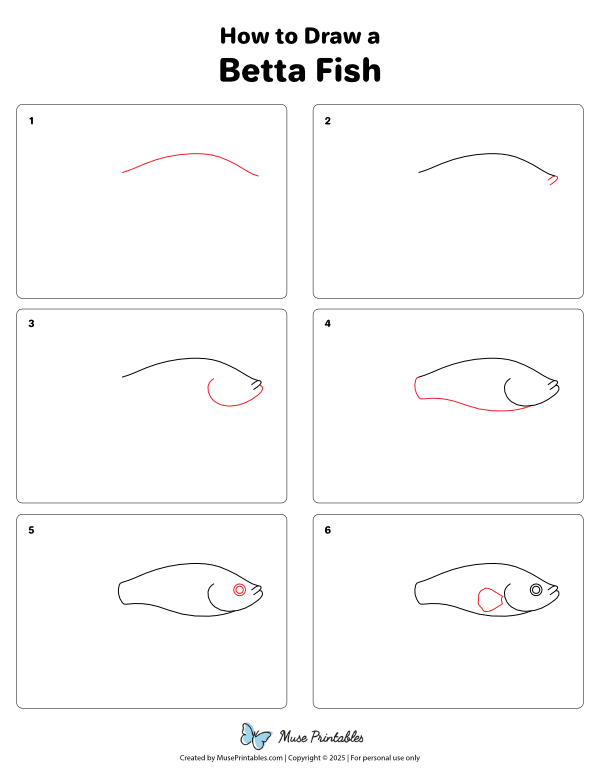 How to Draw a
Betta Fish

1

2

3

4

5

6

Muse Printables

Created by MusePrintables.com | Copyright © 2025 | For personal use only