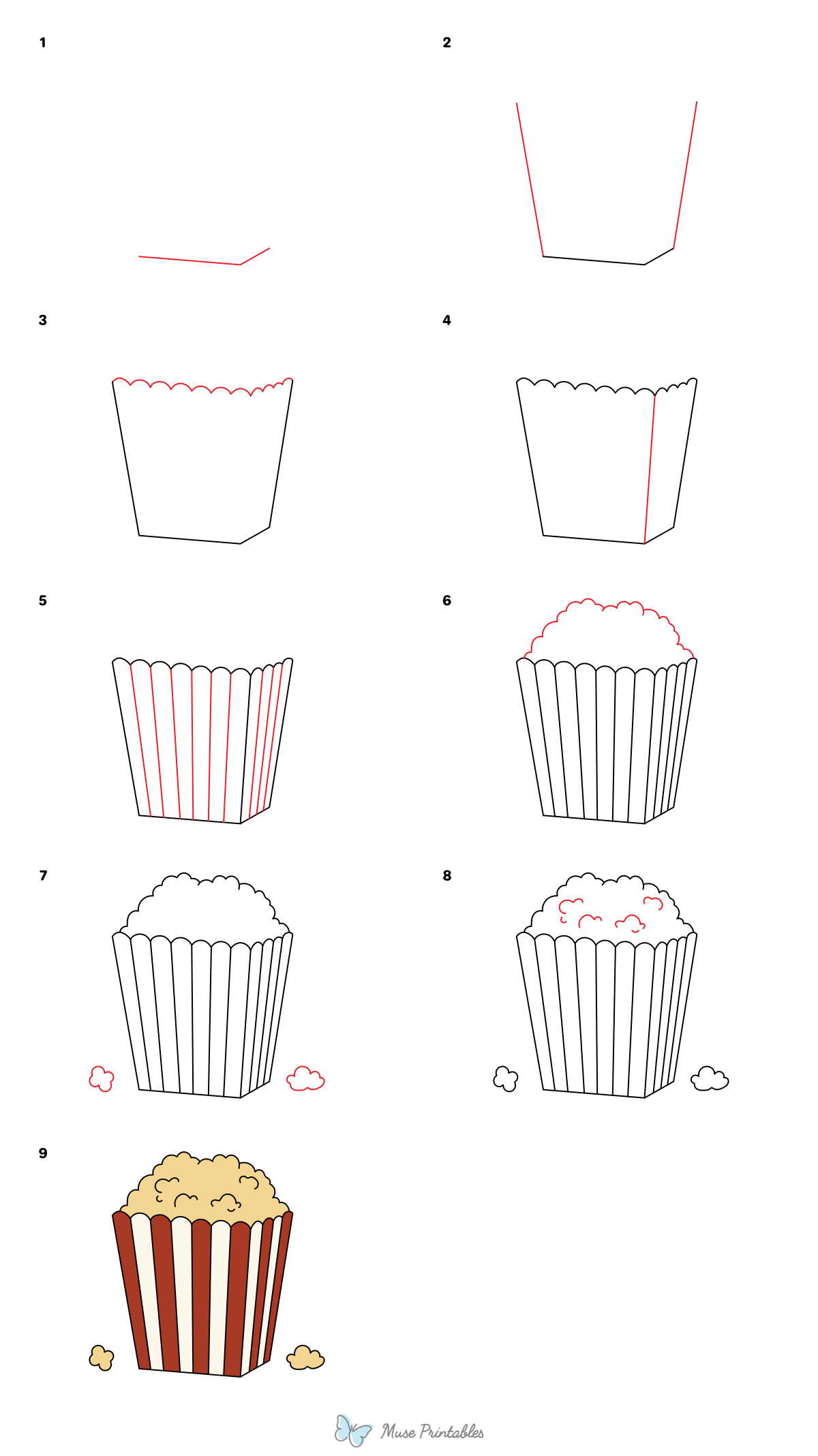 1

2

3

4

5

6

7

8

9

Muse Printables