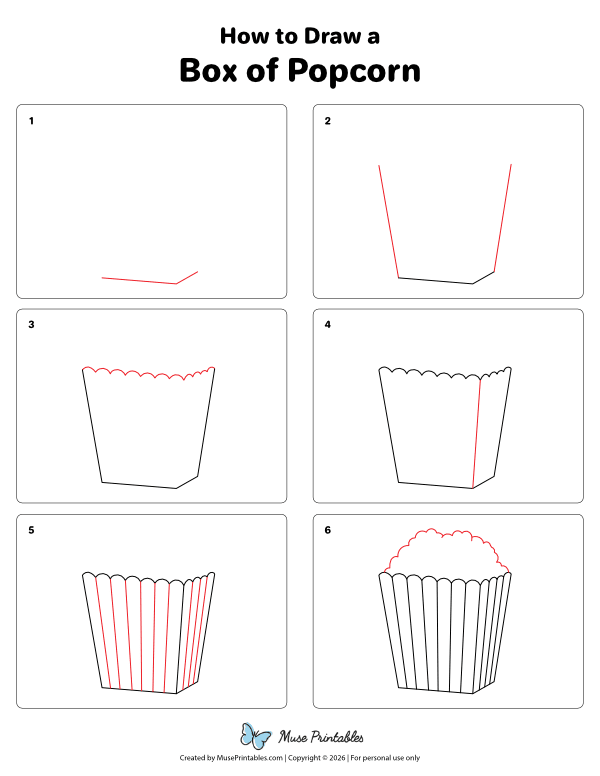 How to Draw a
Box of Popcorn

1

2

3

4

5

6

Muse Printables

Created by MusePrintables.com | Copyright © 2026 | For personal use only