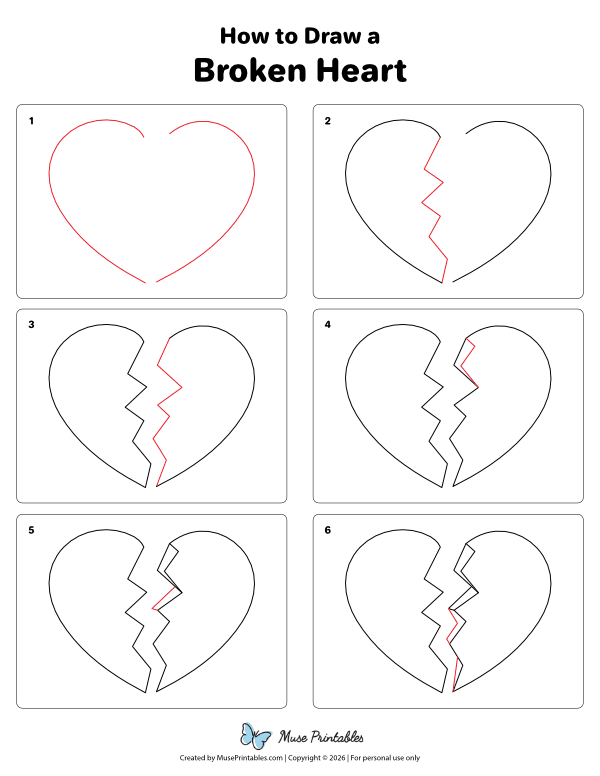 How to Draw a
Broken Heart

1

2

3

4

5

6

Muse Printables

Created by MusePrintables.com | Copyright © 2026 | For personal use only