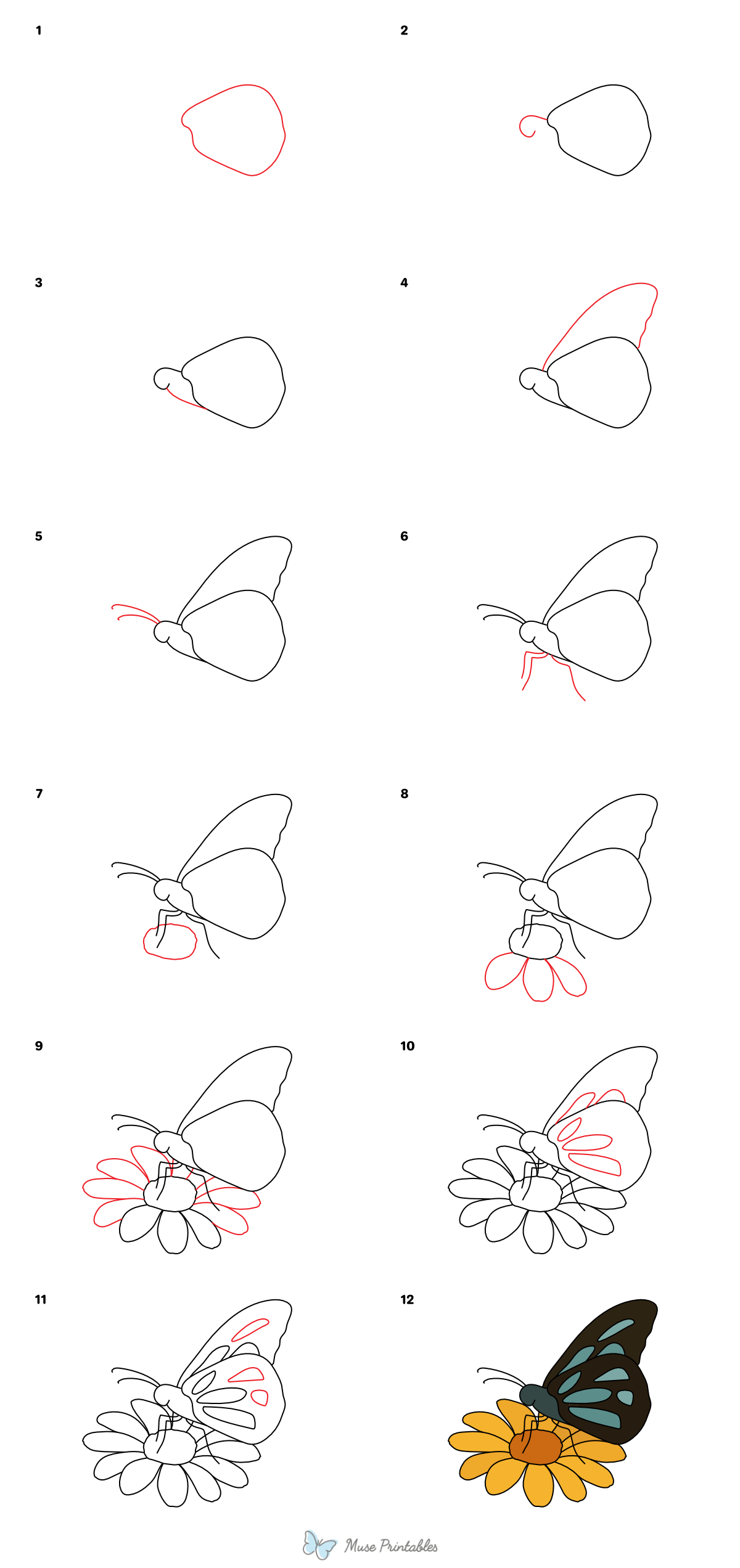 1
2
3
4
5
6
7
8
9
10
11
12
Muse Printables