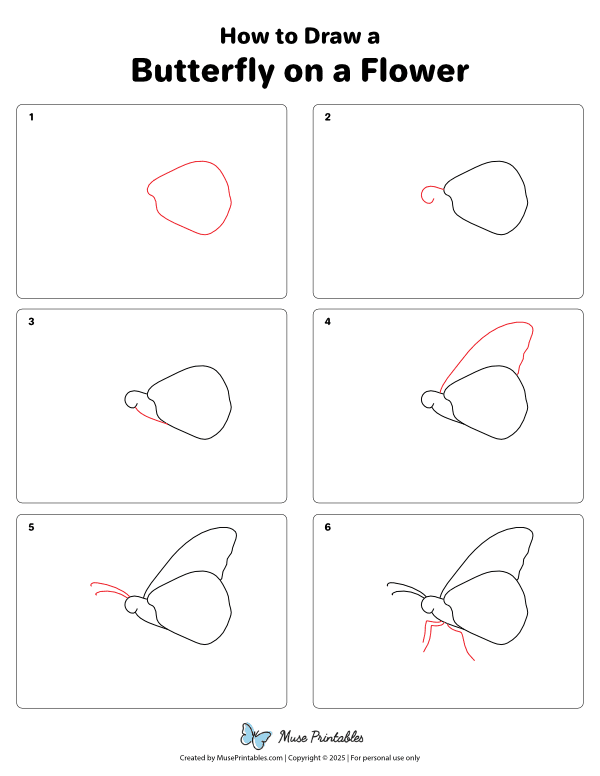 How to Draw a
Butterfly on a Flower

1

2

3

4

5

6

Muse Printables

Created by MusePrintables.com | Copyright © 2025 | For personal use only