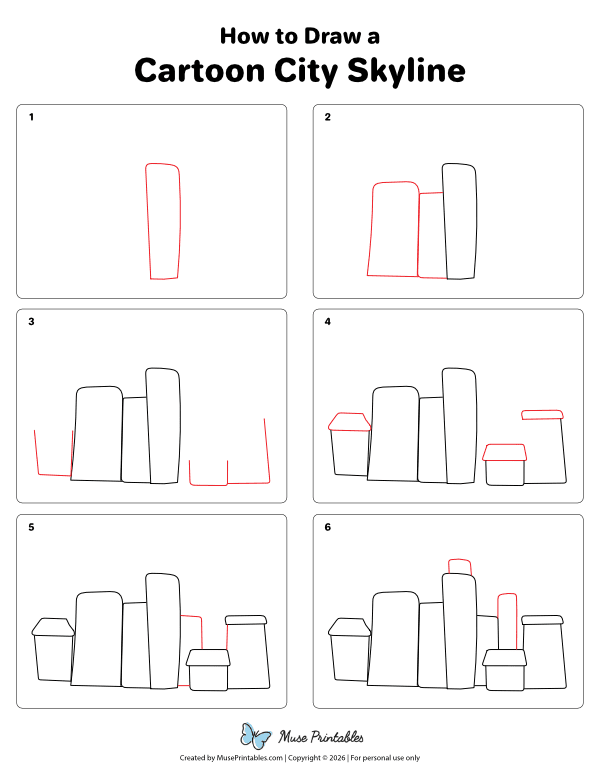 How to Draw a
Cartoon City Skyline

1

2

3

4

5

6

Muse Printables

Created by MusePrintables.com | Copyright © 2026 | For personal use only