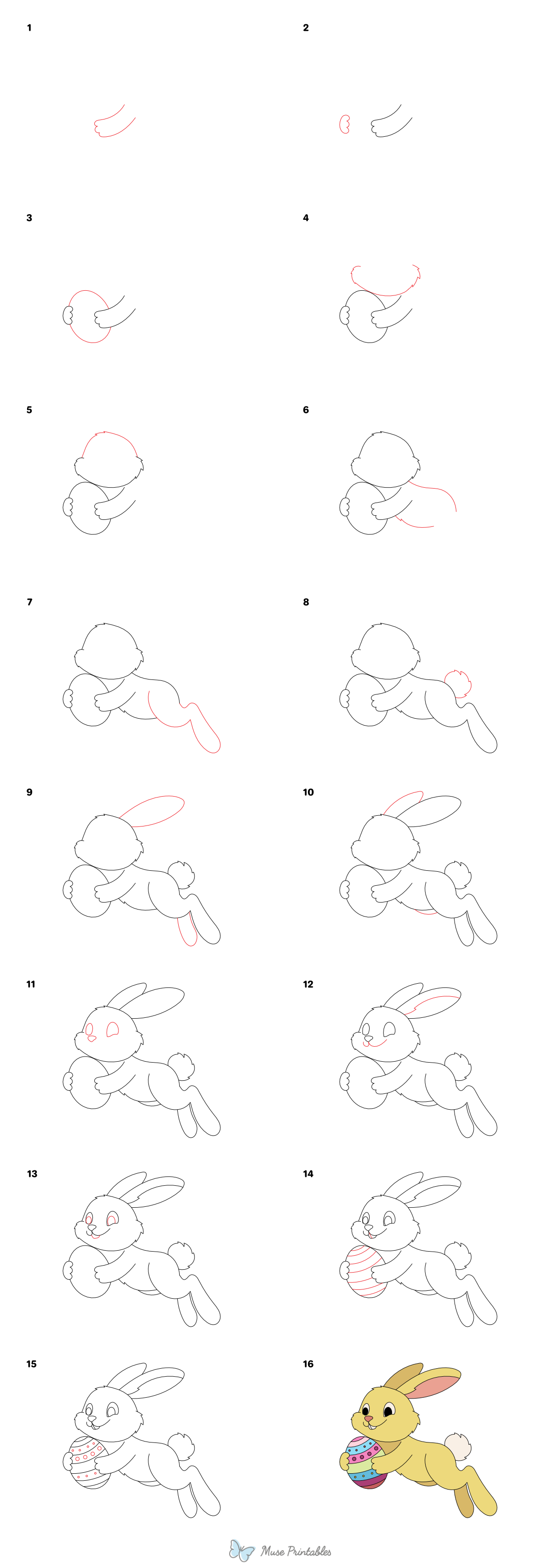 1

2

3

4

5

6

7

8

9

10

11

12

13

14

15

16

Muse Printables