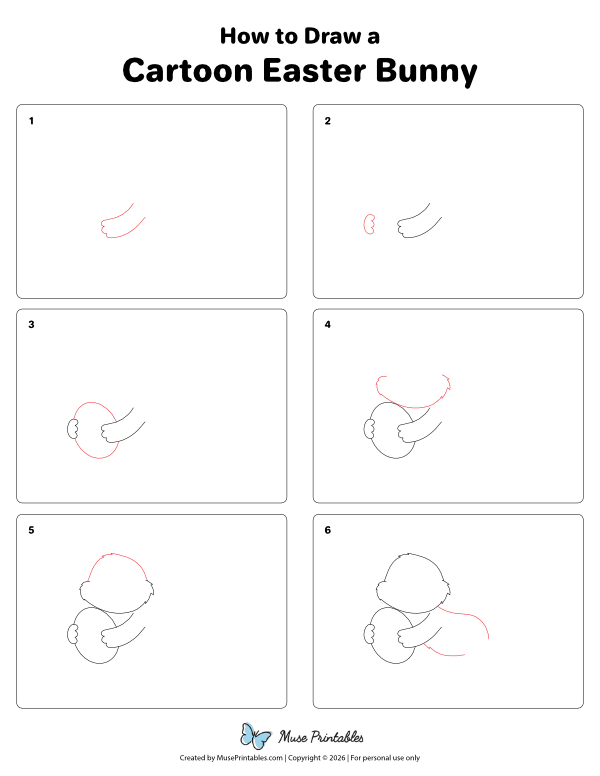 How to Draw a
Cartoon Easter Bunny

1

2

3

4

5

6

Muse Printables

Created by MusePrintables.com | Copyright © 2026 | For personal use only