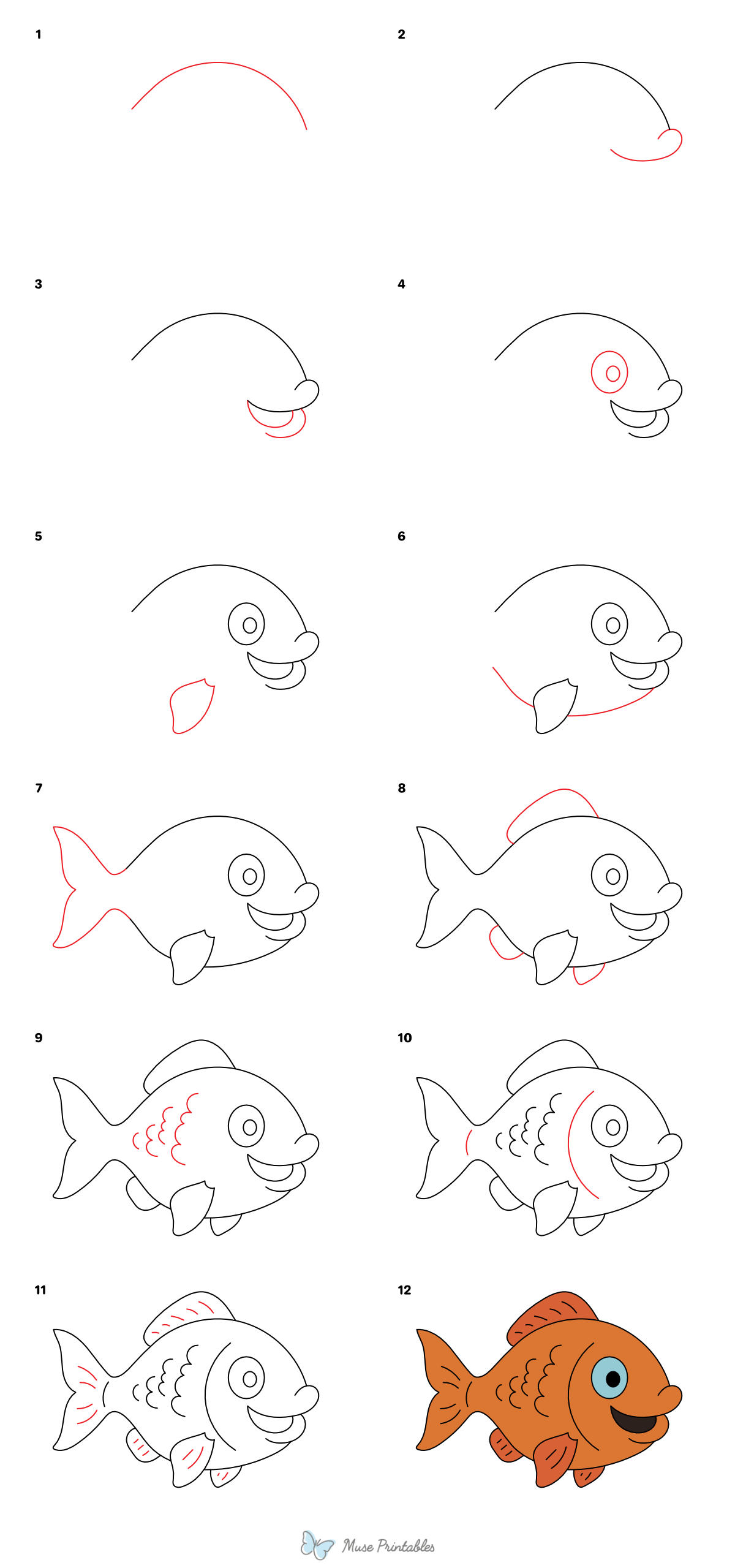 1

2

3

4

5

6

7

8

9

10

11

12

Muse Printables