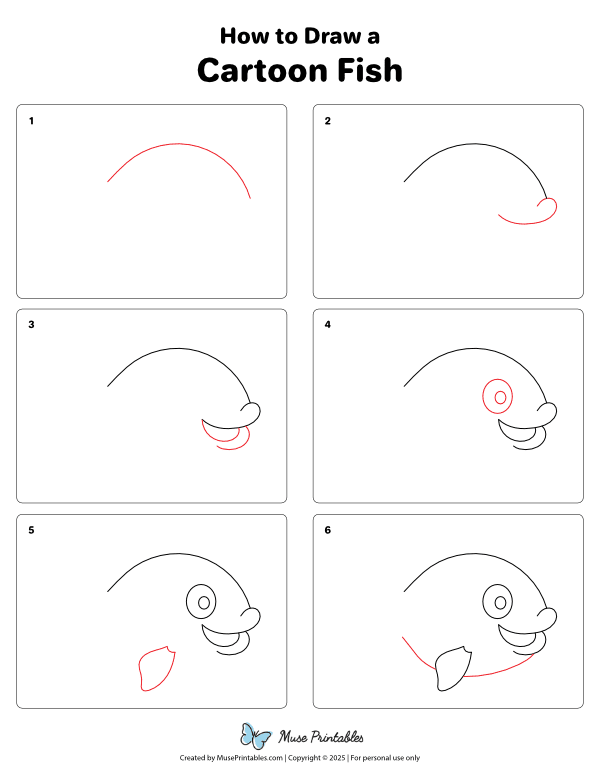 How to Draw a
Cartoon Fish

1

2

3

4

5

6

Muse Printables

Created by MusePrintables.com | Copyright © 2025 | For personal use only