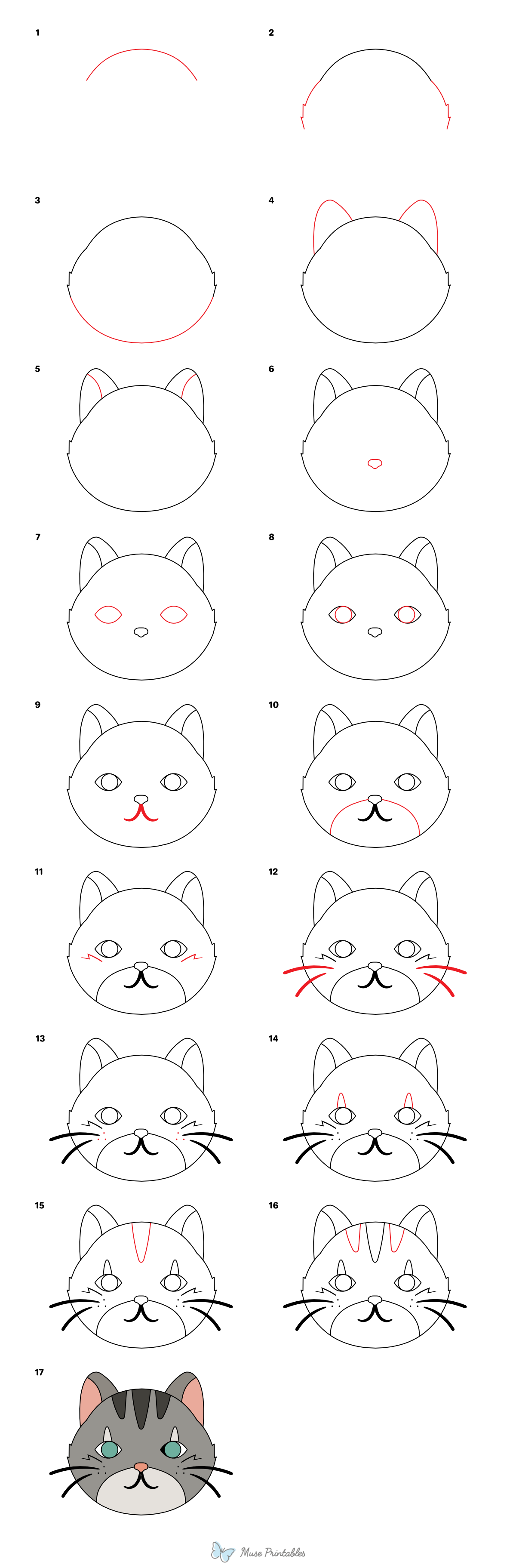 1

2

3

4

5

6

7

8

9

10

11

12

13

14

15

16

17

Muse Printables