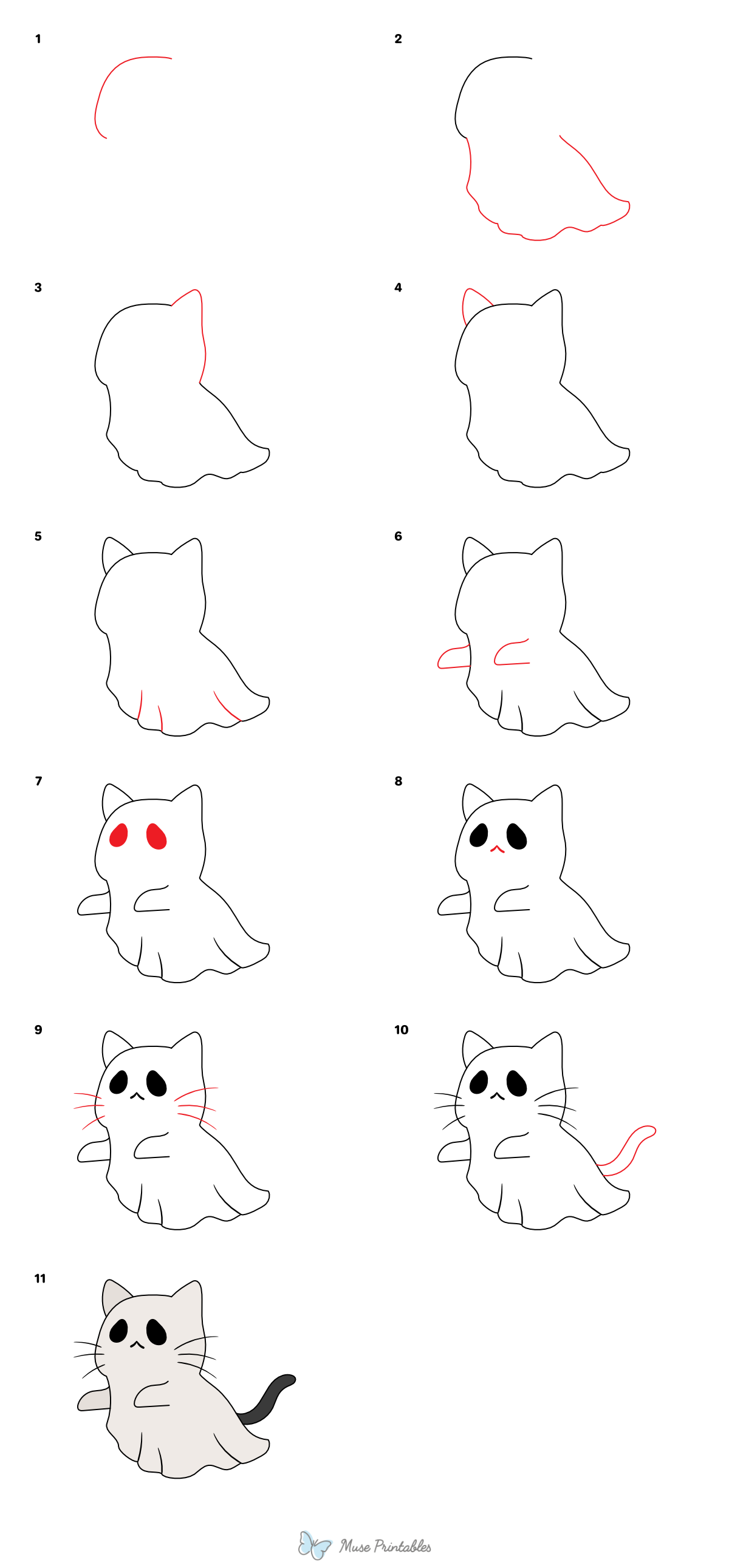 1

2

3

4

5

6

7

8

9

10

11

Muse Printables