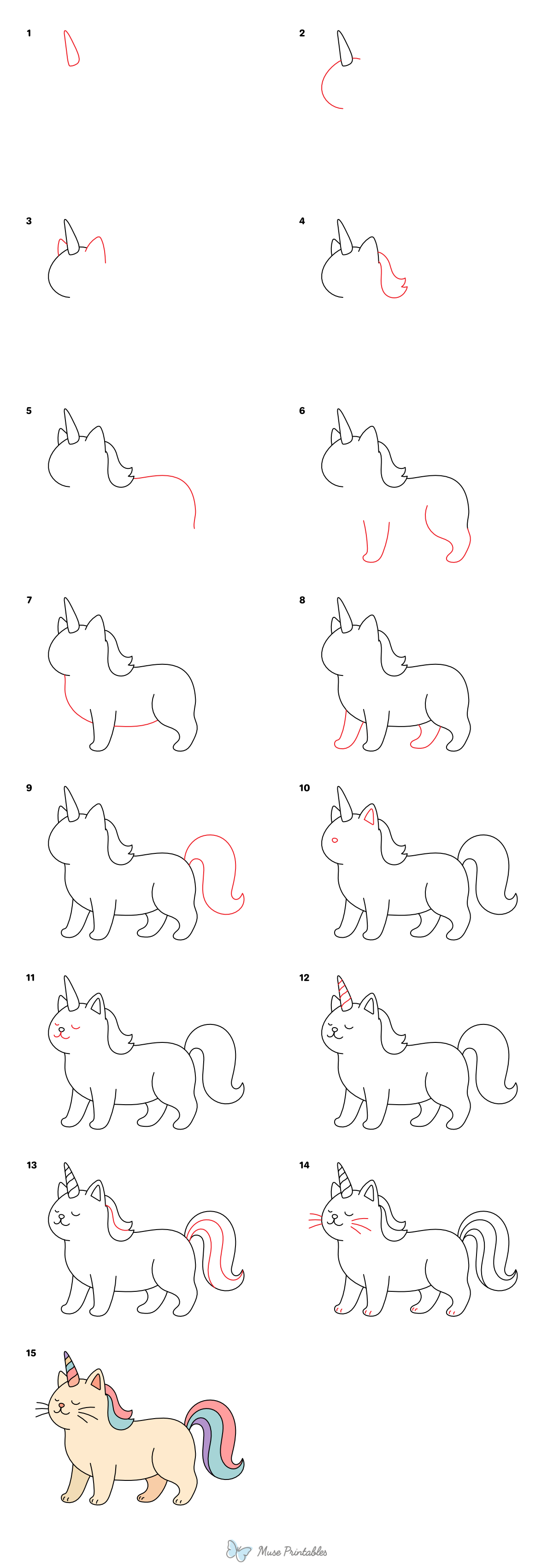 1

2

3

4

5

6

7

8

9

10

11

12

13

14

15

Muse Printables