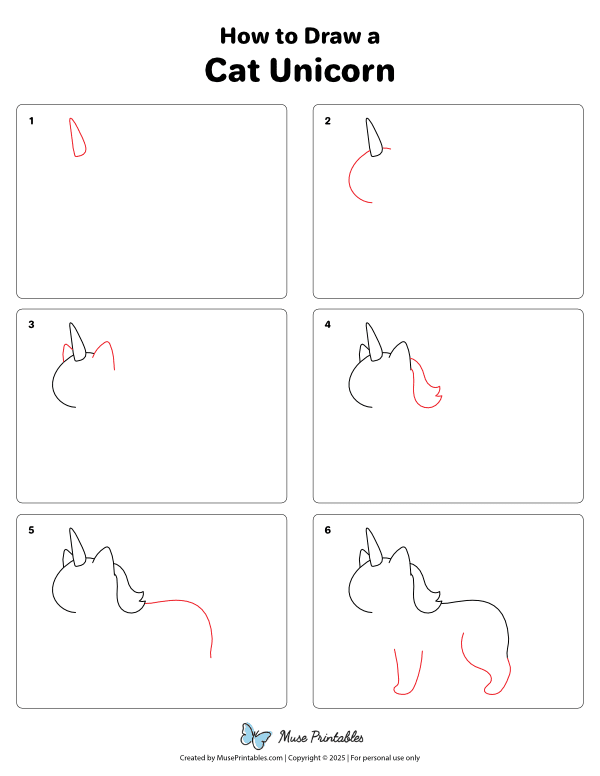 How to Draw a
Cat Unicorn

1

2

3

4

5

6

Muse Printables

Created by MusePrintables.com | Copyright © 2025 | For personal use only