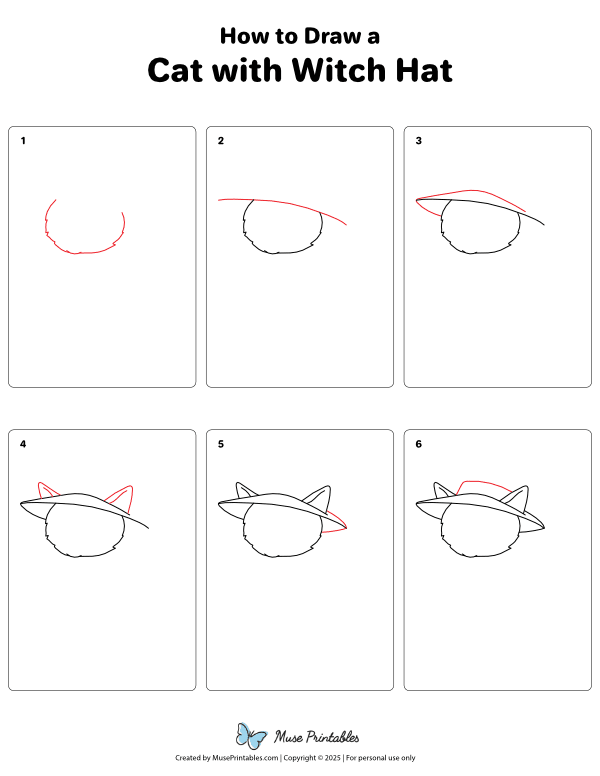 How to Draw a
Cat with Witch Hat

1

2

3

4

5

6

Muse Printables

Created by MusePrintables.com | Copyright © 2025 | For personal use only