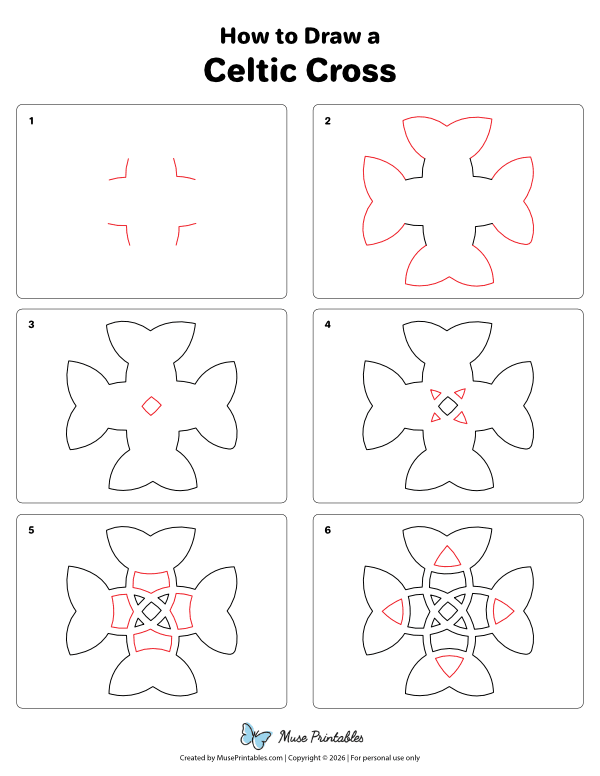 How to Draw a
Celtic Cross

1

2

3

4

5

6

Muse Printables

Created by MusePrintables.com | Copyright © 2026 | For personal use only