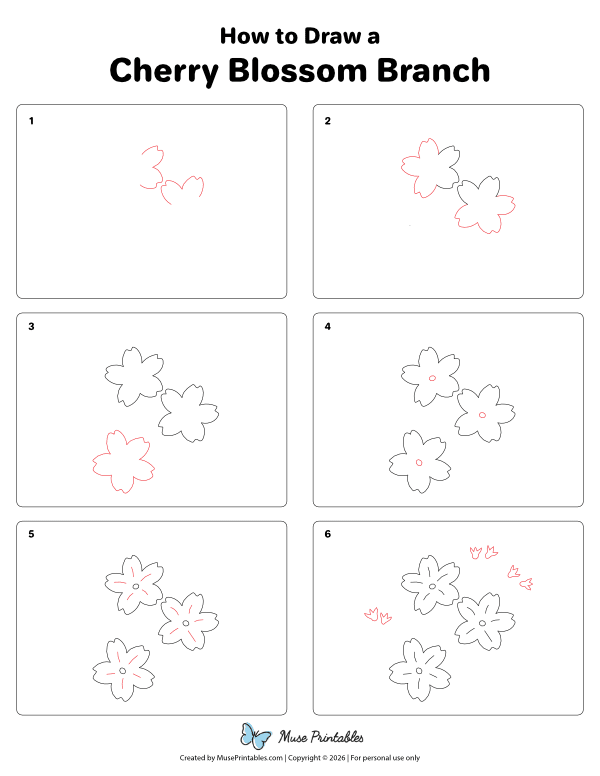 How to Draw a
Cherry Blossom Branch

1

2

3

4

5

6

Muse Printables

Created by MusePrintables.com | Copyright © 2026 | For personal use only