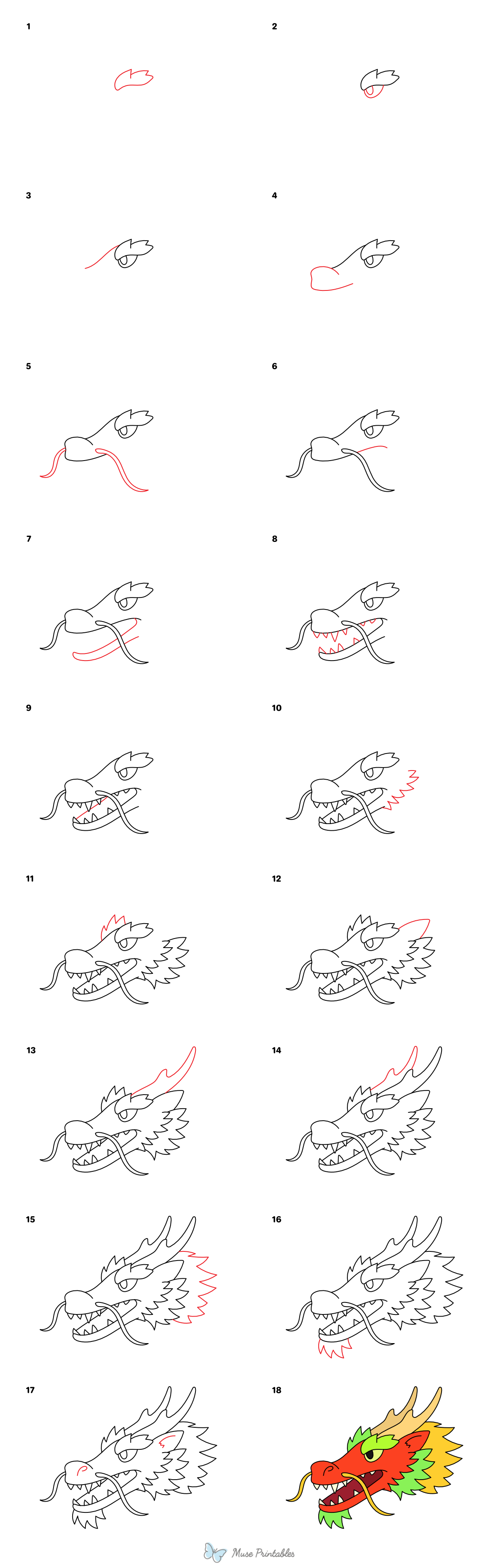 1

2

3

4

5

6

7

8

9

10

11

12

13

14

15

16

17

18

Muse Printables