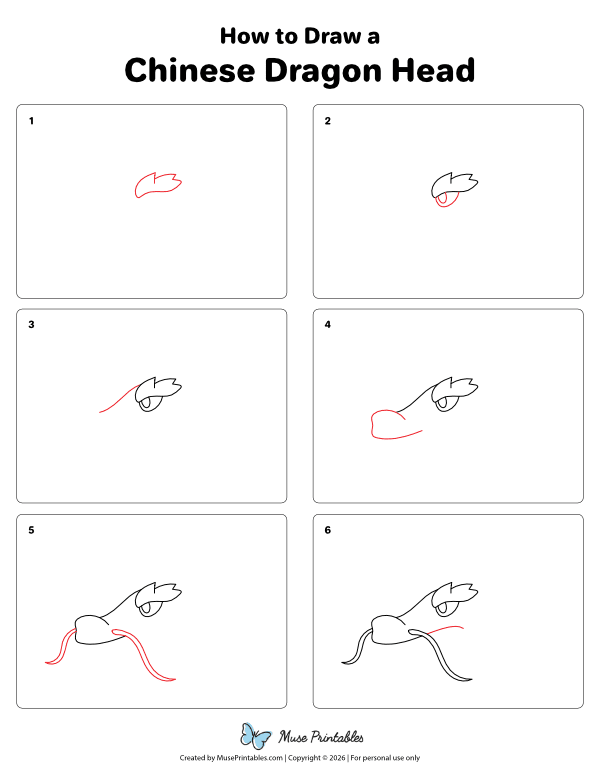 How to Draw a
Chinese Dragon Head

1

2

3

4

5

6

Muse Printables

Created by MusePrintables.com | Copyright © 2026 | For personal use only