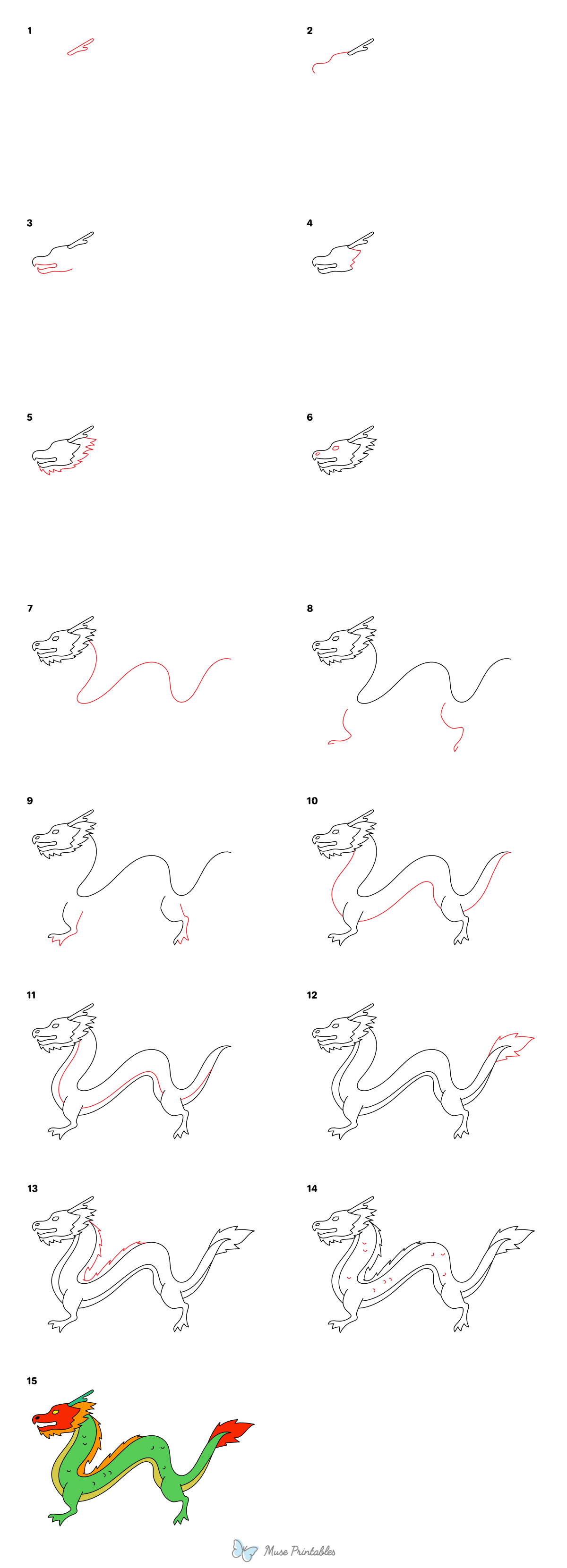 1

2

3

4

5

6

7

8

9

10

11

12

13

14

15

Muse Printables