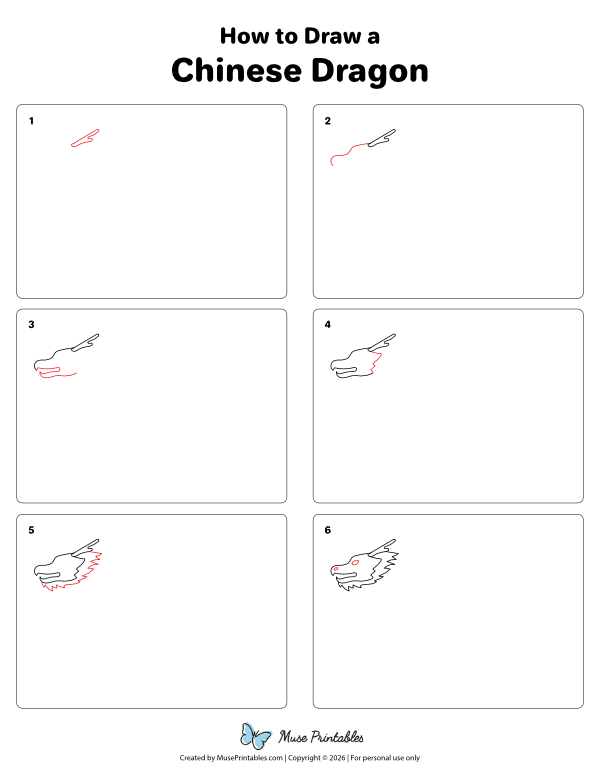 How to Draw a
Chinese Dragon

1

2

3

4

5

6

Muse Printables

Created by MusePrintables.com | Copyright © 2026 | For personal use only