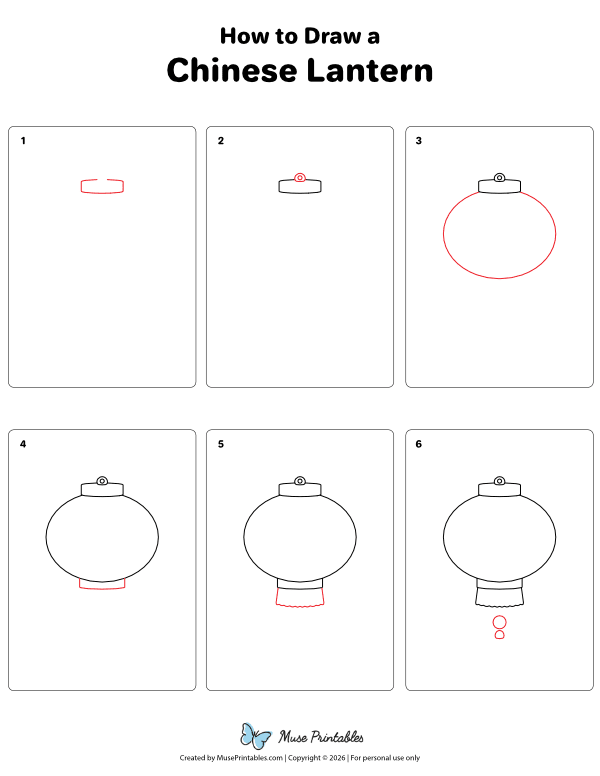 How to Draw a
Chinese Lantern

1

2

3

4

5

6

Muse Printables

Created by MusePrintables.com | Copyright © 2026 | For personal use only