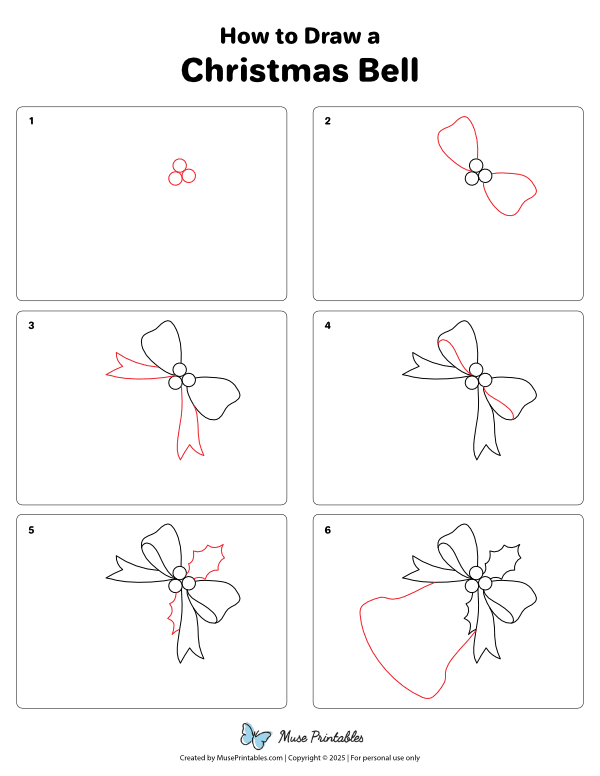 How to Draw a
Christmas Bell

1

2

3

4

5

6

Muse Printables

Created by MusePrintables.com | Copyright © 2025 | For personal use only