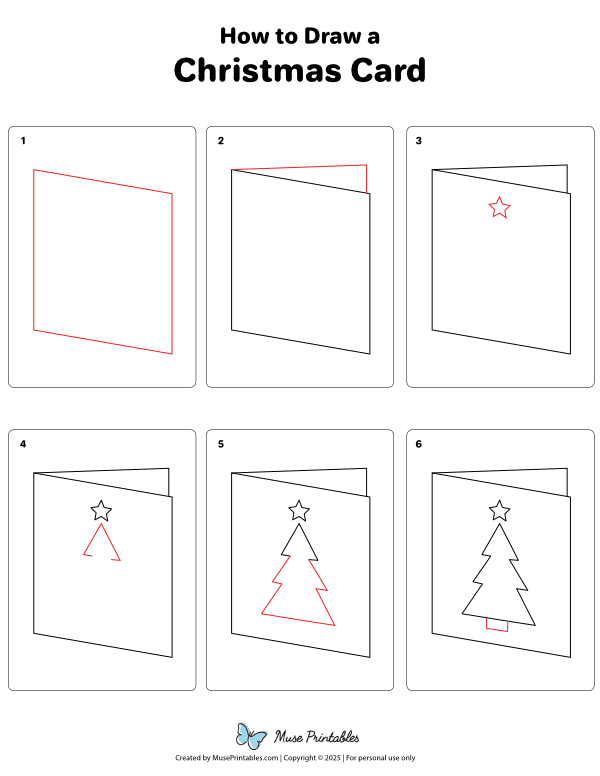 How to Draw a
Christmas Card

1

2

3

4

5

6

Muse Printables

Created by MusePrintables.com | Copyright © 2025 | For personal use only