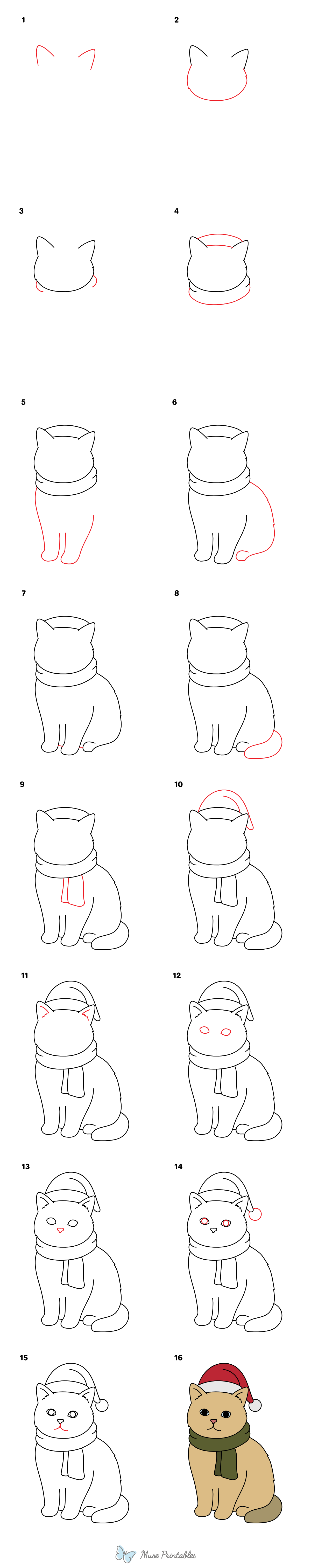 1

2

3

4

5

6

7

8

9

10

11

12

13

14

15

16

Muse Printables