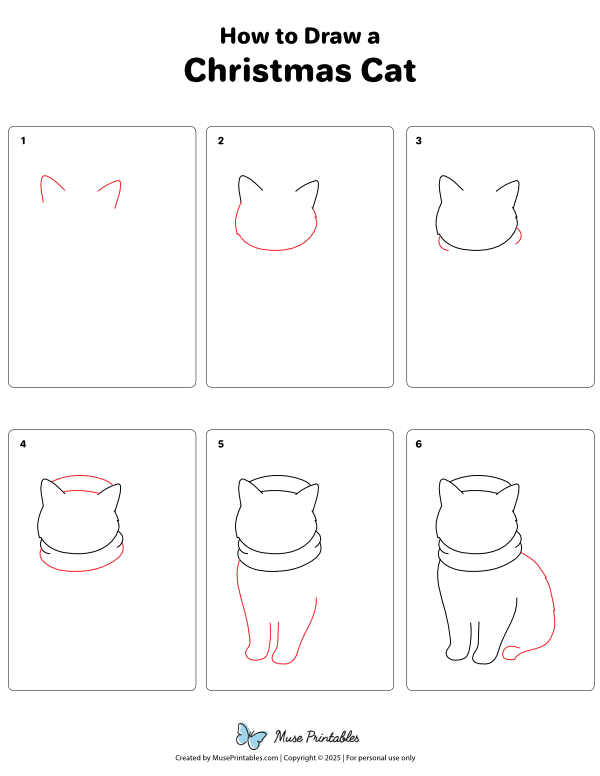 How to Draw a
Christmas Cat

1

2

3

4

5

6

Muse Printables

Created by MusePrintables.com | Copyright © 2025 | For personal use only