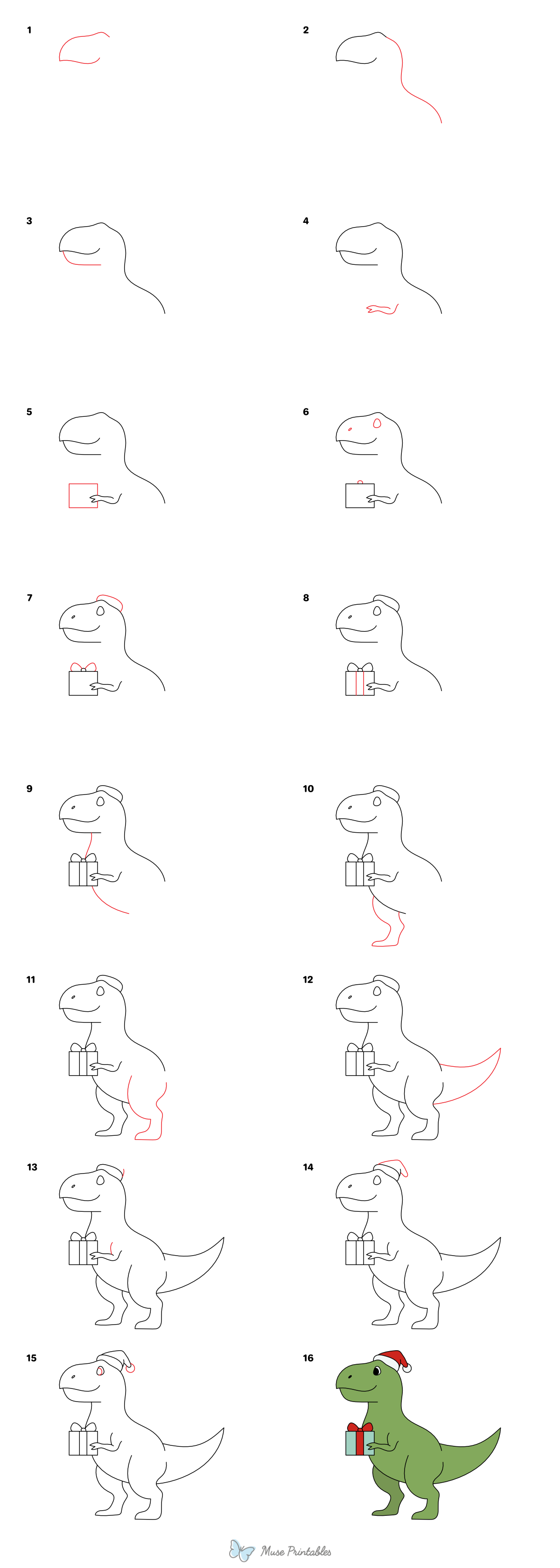 1

2

3

4

5

6

7

8

9

10

11

12

13

14

15

16

Muse Printables