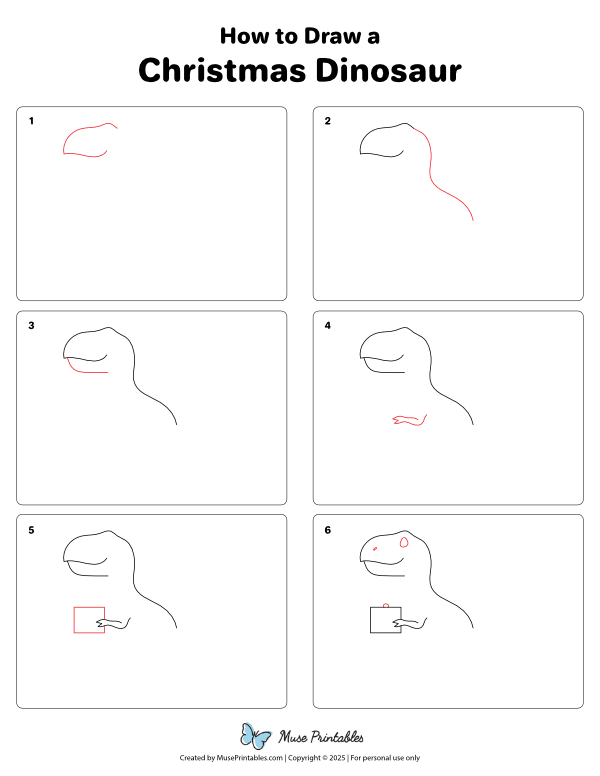 How to Draw a
Christmas Dinosaur

1

2

3

4

5

6

Muse Printables

Created by MusePrintables.com | Copyright © 2025 | For personal use only