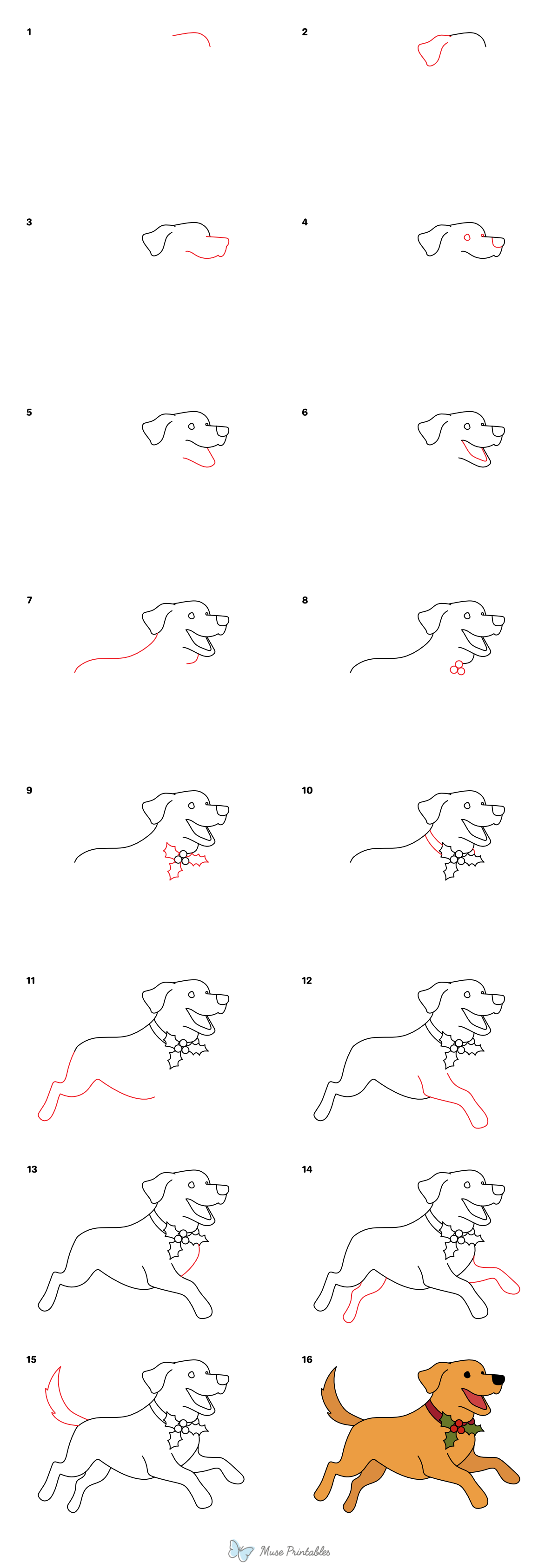 1

2

3

4

5

6

7

8

9

10

11

12

13

14

15

16

Muse Printables