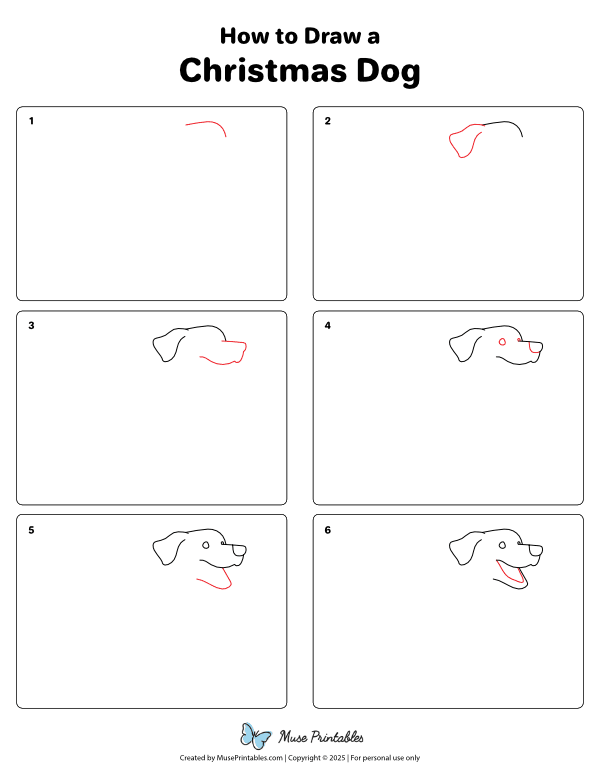 How to Draw a
Christmas Dog

1

2

3

4

5

6

Muse Printables

Created by MusePrintables.com | Copyright © 2025 | For personal use only