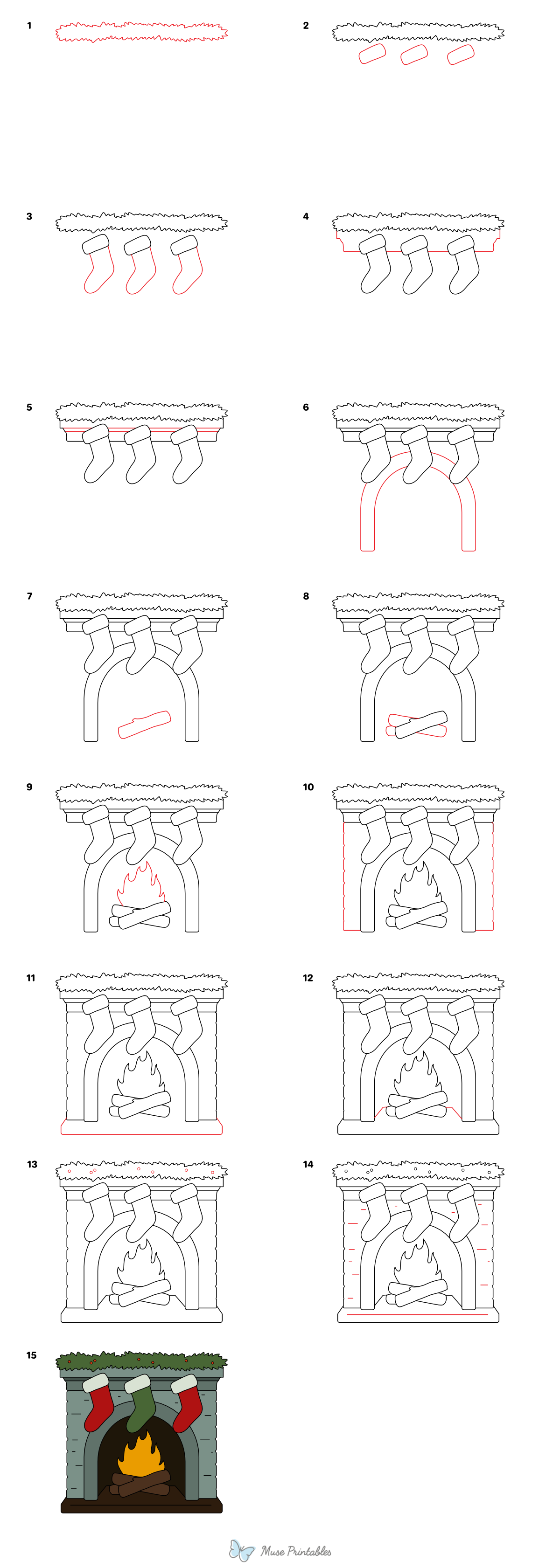 1

2

3

4

5

6

7

8

9

10

11

12

13

14

15

Muse Printables