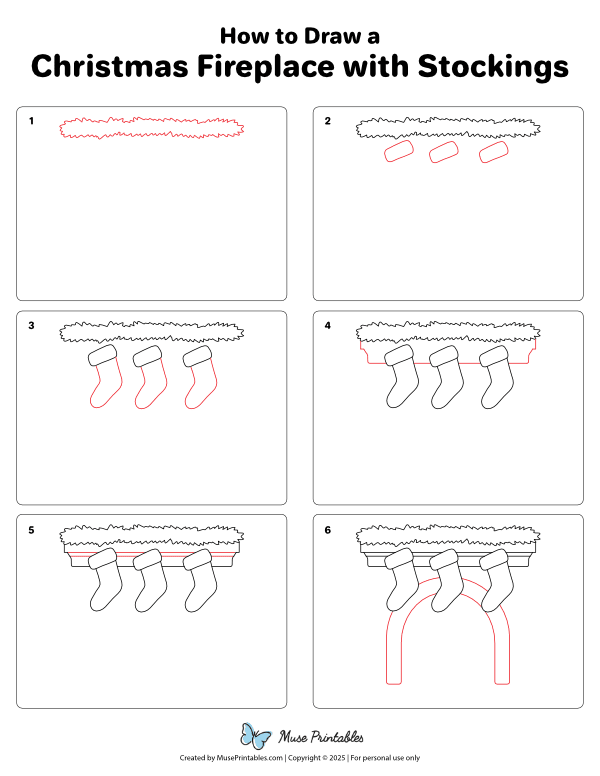 How to Draw a
Christmas Fireplace with Stockings

1

2

3

4

5

6

Muse Printables

Created by MusePrintables.com | Copyright © 2025 | For personal use only