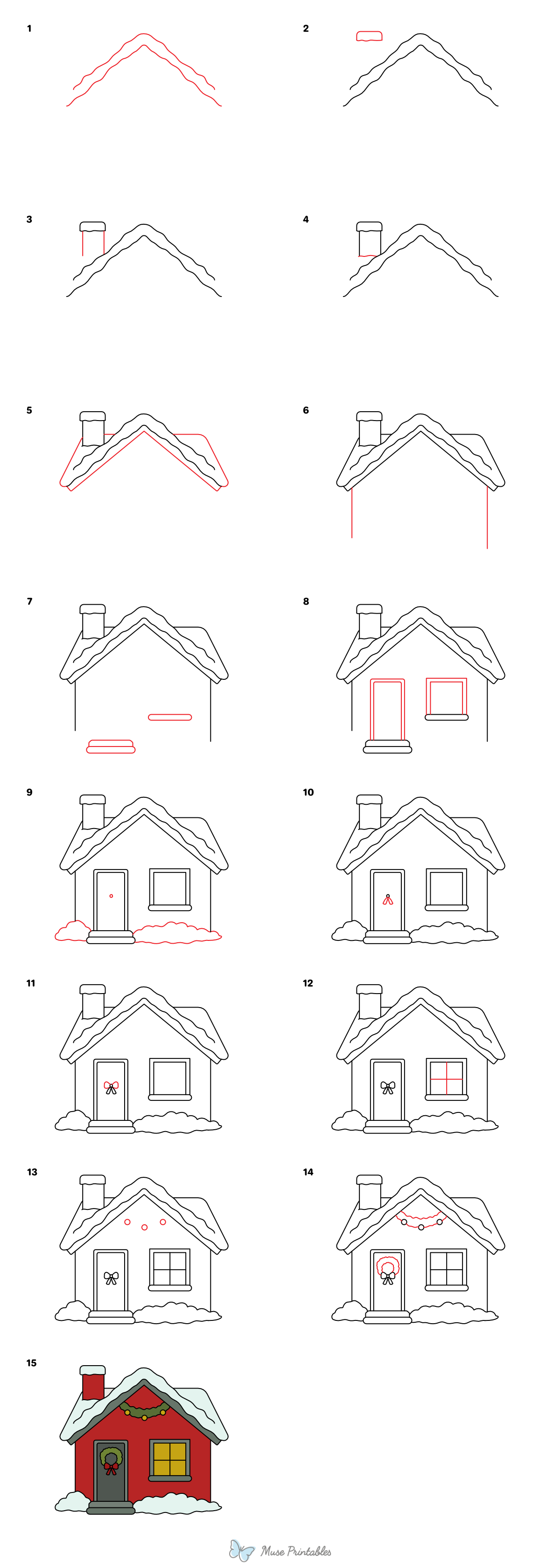 1

2

3

4

5

6

7

8

9

10

11

12

13

14

15

Muse Printables